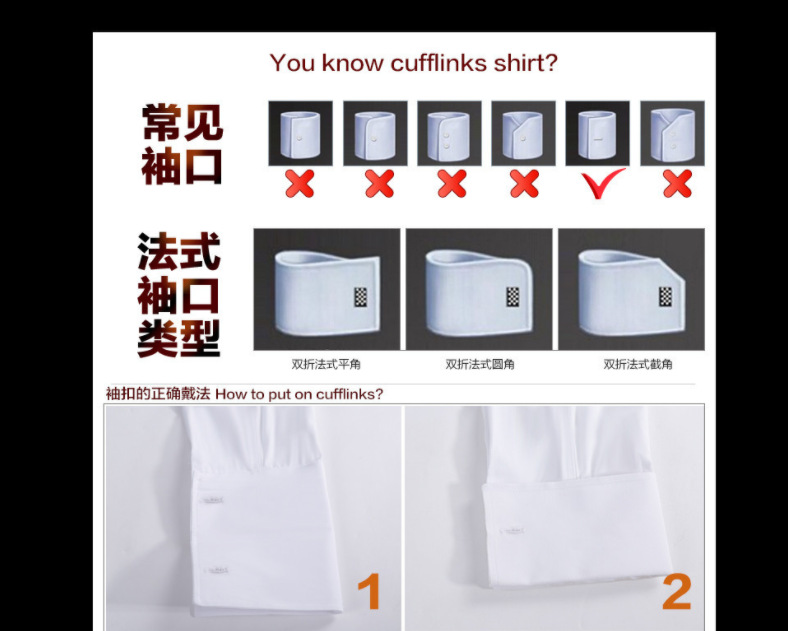 You know cufflinks shirt?

常见袖口

法式袖口类型

双折法式平角

双折法式圆角

双折法式截角

袖扣的正确戴法 How to put on cufflinks?

1

2