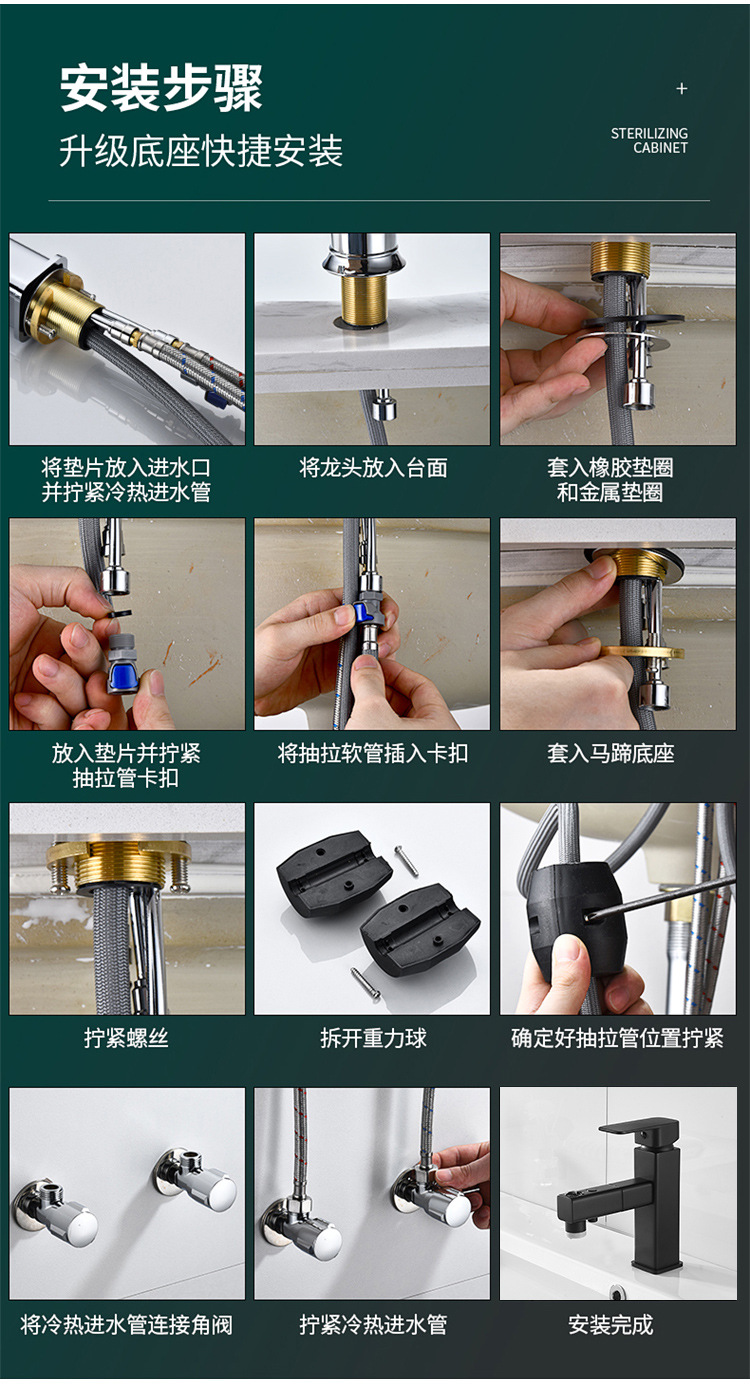 安装步骤

升级底座快捷安装

+

STERILIZING CABINET

将垫片放入进水口并拧紧冷热进水管

将龙头放入台面

套入橡胶垫圈和金属垫圈

放入垫片并拧紧抽拉管卡扣

将抽拉软管插入卡扣

套入马蹄底座

拧紧螺丝

拆开重力球

确定好抽拉管位置拧紧

将冷热进水管连接角阀

拧紧冷热进水管

安装完成