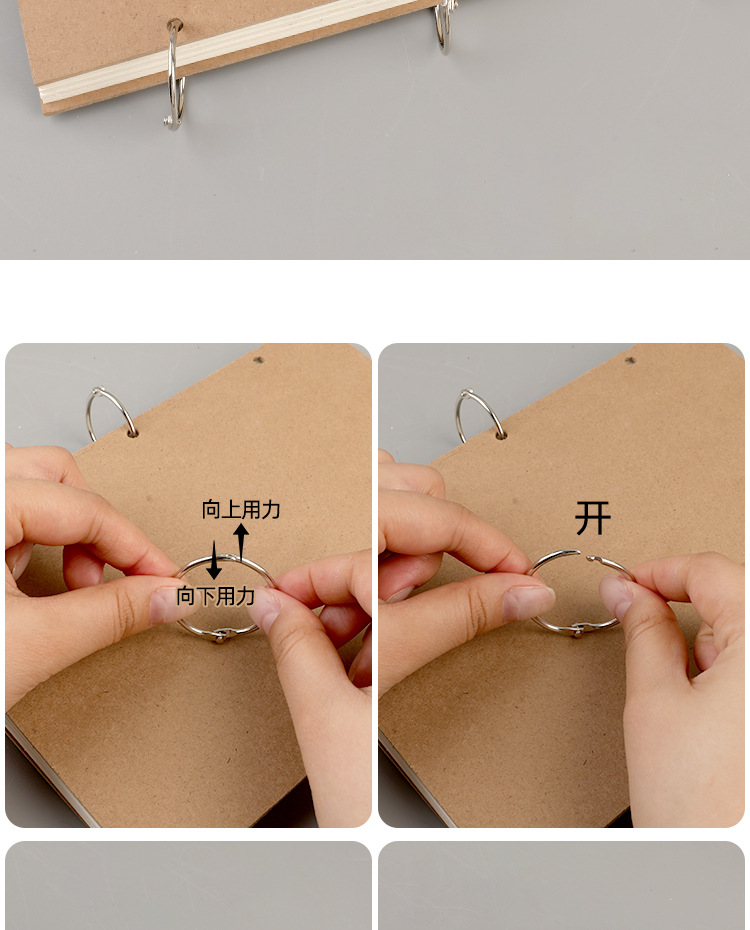 向上用力
向下用力

开