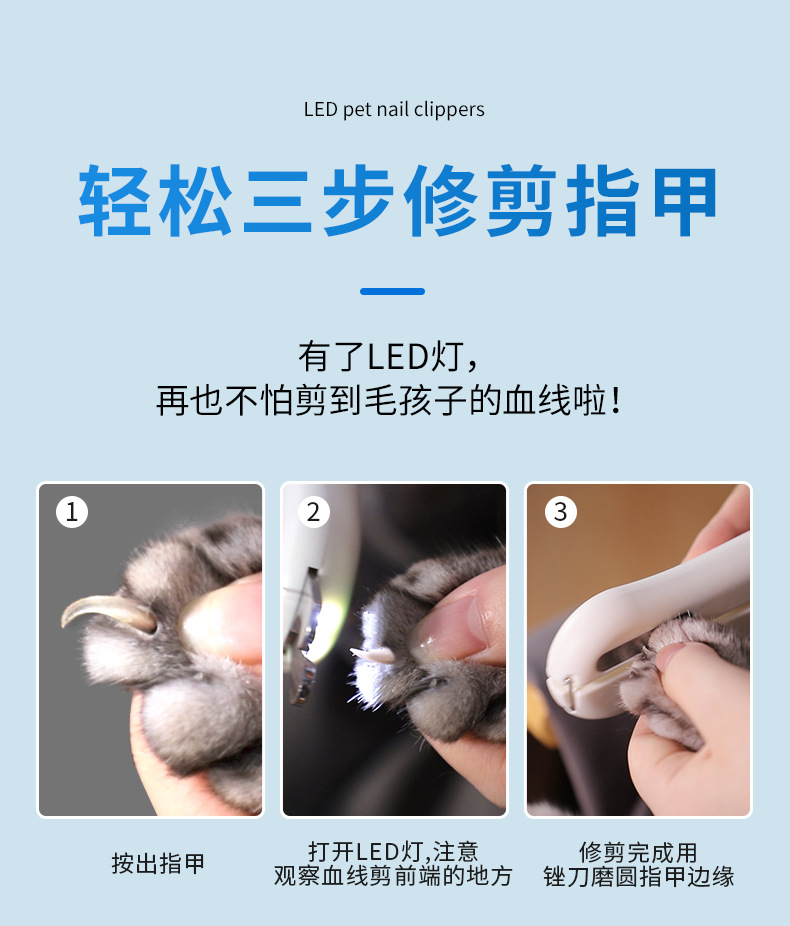 LED pet nail clippers

轻松三步修剪指甲

有了LED灯，
再也不怕剪到毛孩子的血线啦！

1

2

3

按出指甲

打开LED灯,注意
观察血线剪前端的地方

修剪完成用
锉刀磨圆指甲边缘