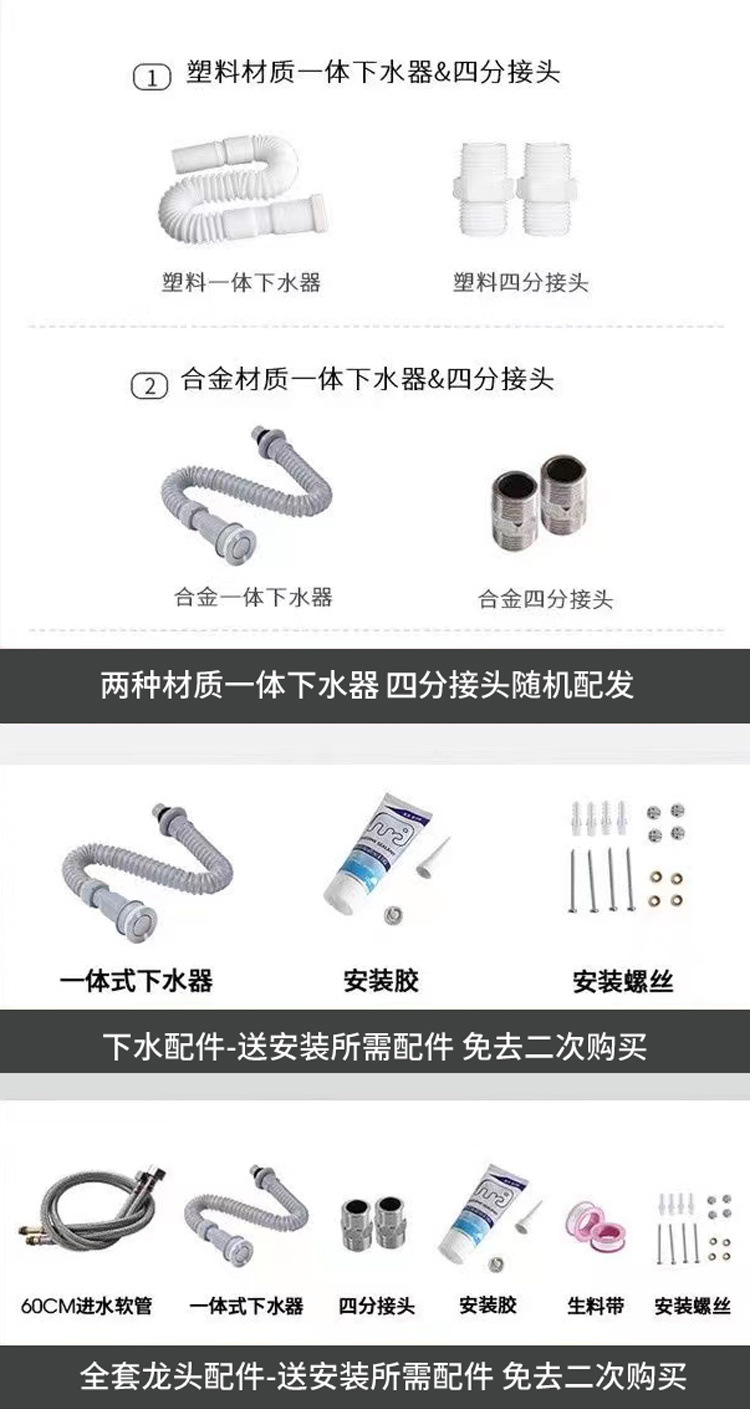 1 塑料材质一体下水器&四分接头

塑料一体下水器

塑料四分接头

2 合金材质一体下水器&四分接头

合金一体下水器

合金四分接头

两种材质一体下水器 四分接头随机配发

一体式下水器

安装胶

安装螺丝

下水配件-送安装所需配件 免去二次购买

60CM进水软管

一体式下水器

四分接头

安装胶

生料带

安装螺丝

全套龙头配件-送安装所需配件 免去二次购买