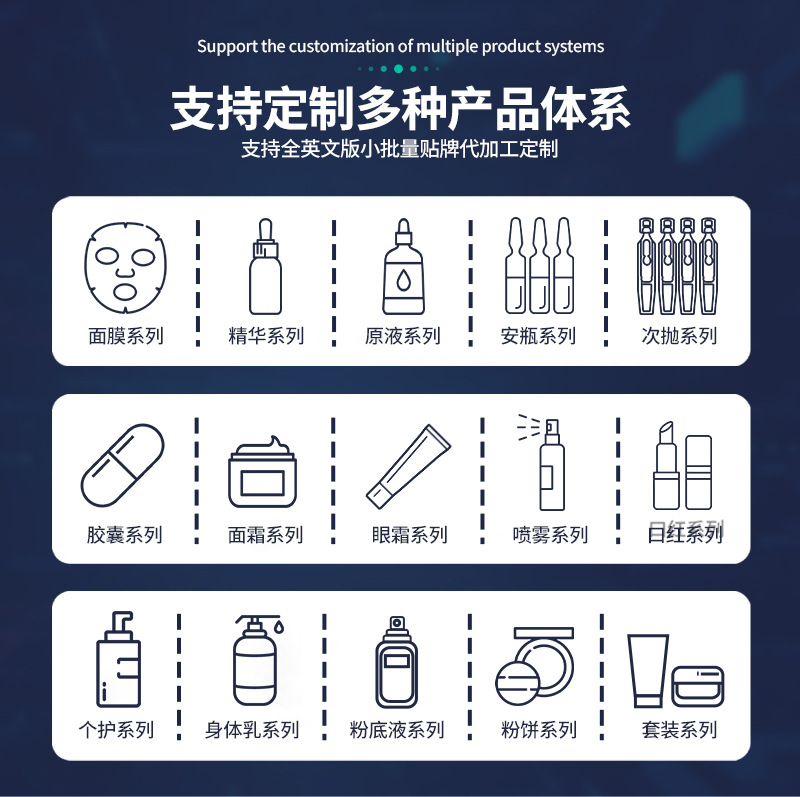 Support the customization of multiple product systems

支持定制多种产品体系

支持全英文版小批量贴牌代加工定制

面膜系列
精华系列
原液系列
安瓶系列
次抛系列

胶囊系列
面霜系列
眼霜系列
喷雾系列
口红系列

个护系列
身体乳系列
粉底液系列
粉饼系列
套装系列