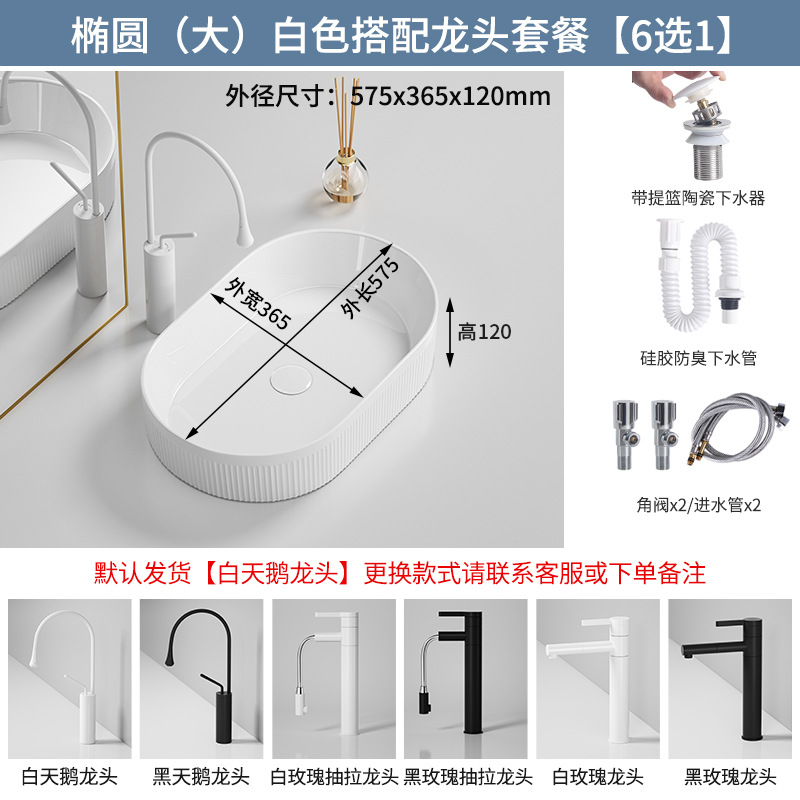 椭圆（大）白色搭配龙头套餐【6选1】

外径尺寸：575x365x120mm

外宽365

外长575

高120

带提篮陶瓷下水器

硅胶防臭下水管

角阀x2/进水管x2

默认发货【白天鹅龙头】更换款式请联系客服或下单备注

白天鹅龙头

黑天鹅龙头

白玫瑰抽拉龙头

黑玫瑰抽拉龙头

白玫瑰龙头

黑玫瑰龙头