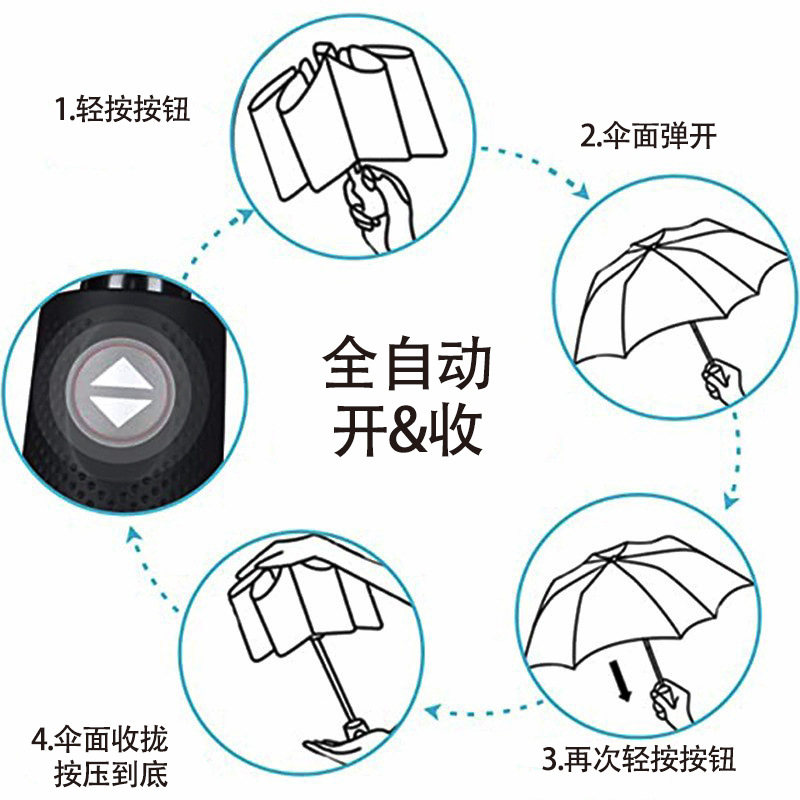 1.轻按按钮

2.伞面弹开

全自动
开&收

3.再次轻按按钮

4.伞面收拢
按压到底