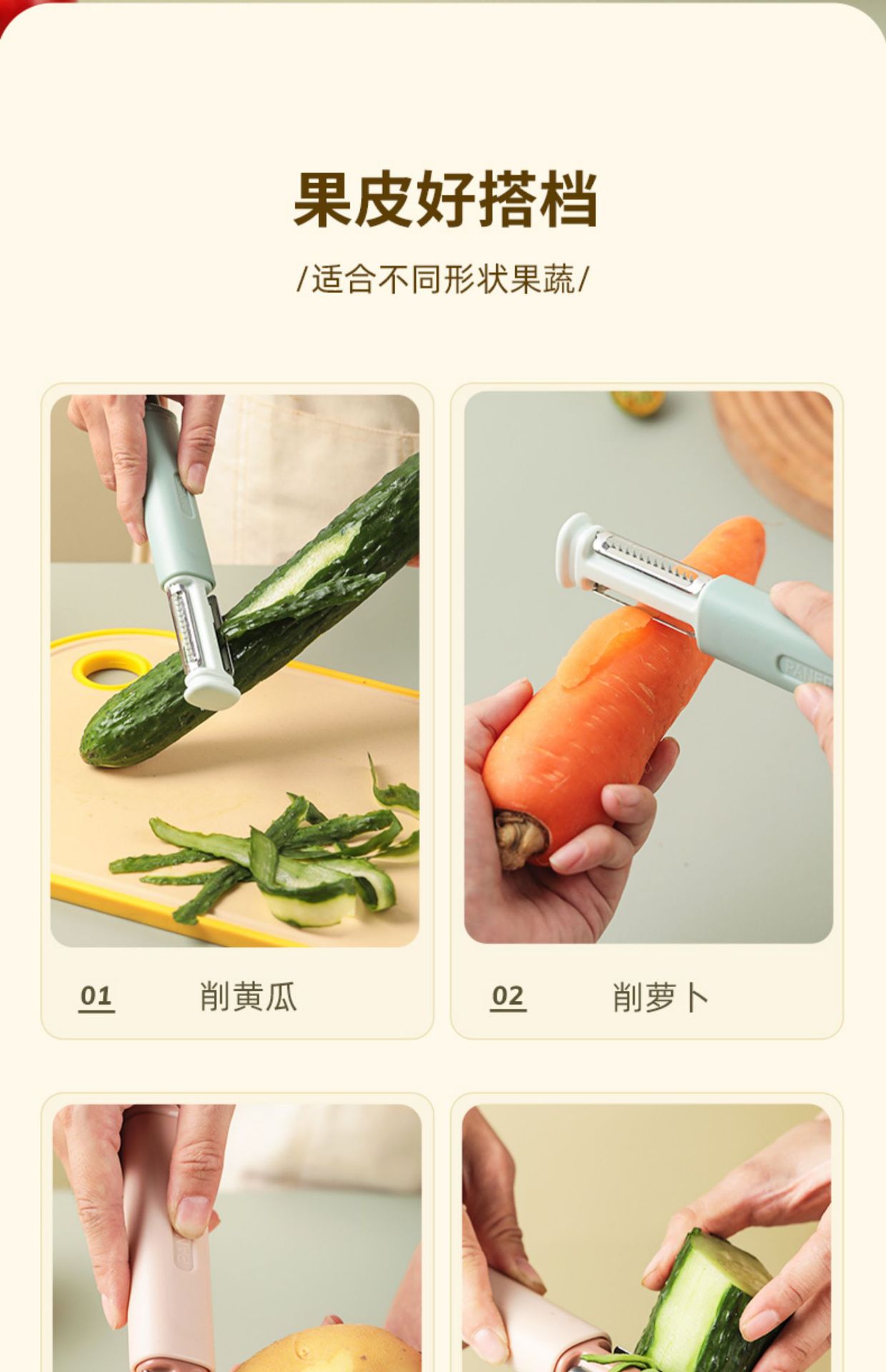 果皮好搭档

/适合不同形状果蔬/

01 削黄瓜

02 削萝卜