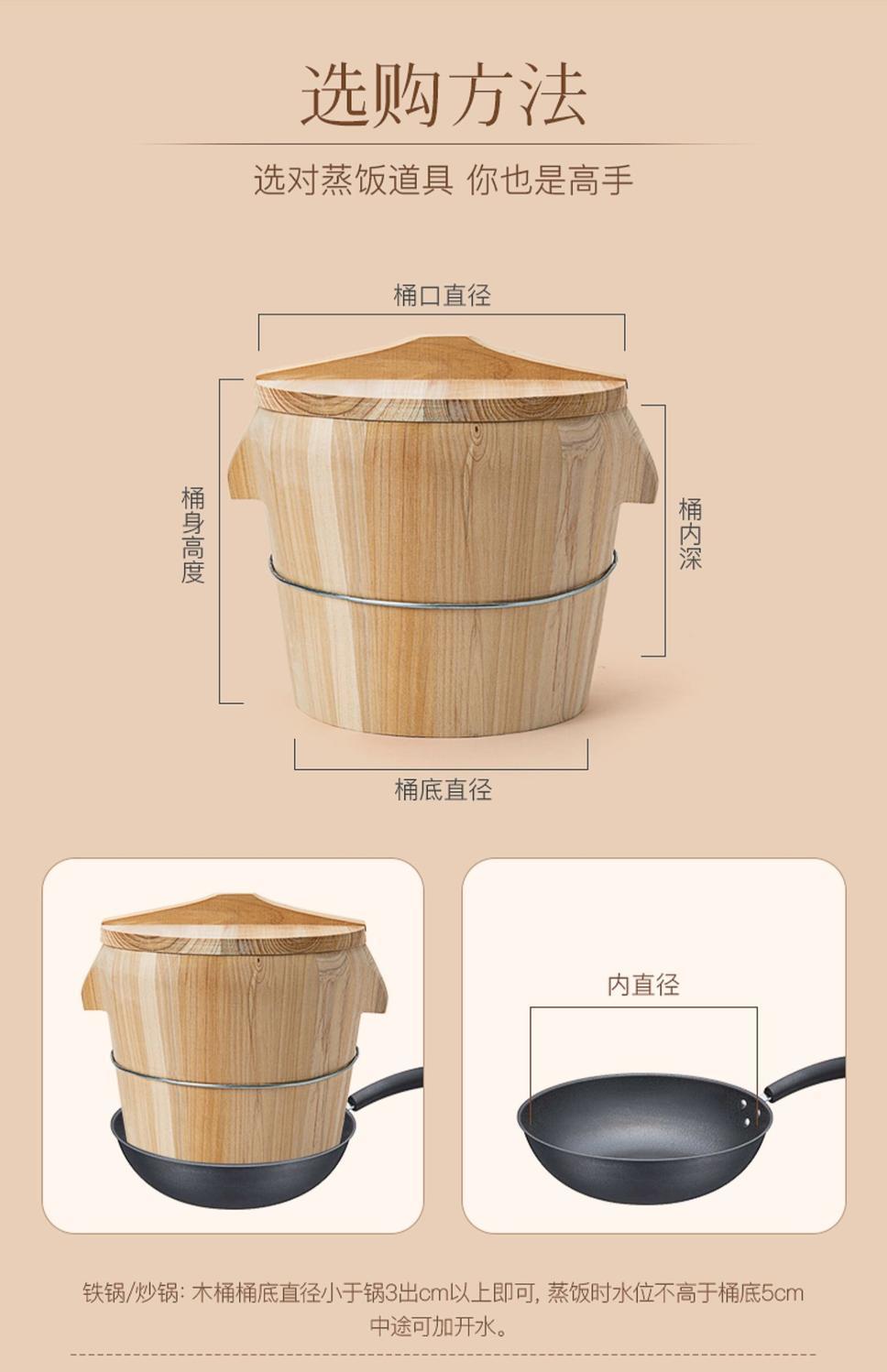 选购方法

选对蒸饭道具 你也是高手

桶口直径

桶身高度

桶内深

桶底直径

内直径

铁锅/炒锅：木桶桶底直径小于锅3出cm以上即可，蒸饭时水位不高于桶底5cm
中途可加开水。