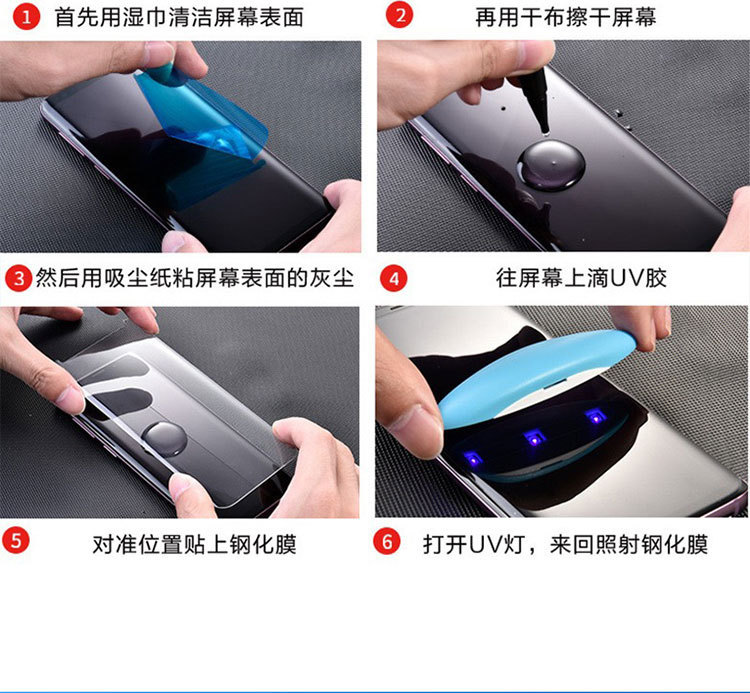 1 首先用湿巾清洁屏幕表面

2 再用干布擦干屏幕

3 然后用吸尘纸粘屏幕表面的灰尘

4 往屏幕上滴UV胶

5 对准位置贴上钢化膜

6 打开UV灯，来回照射钢化膜