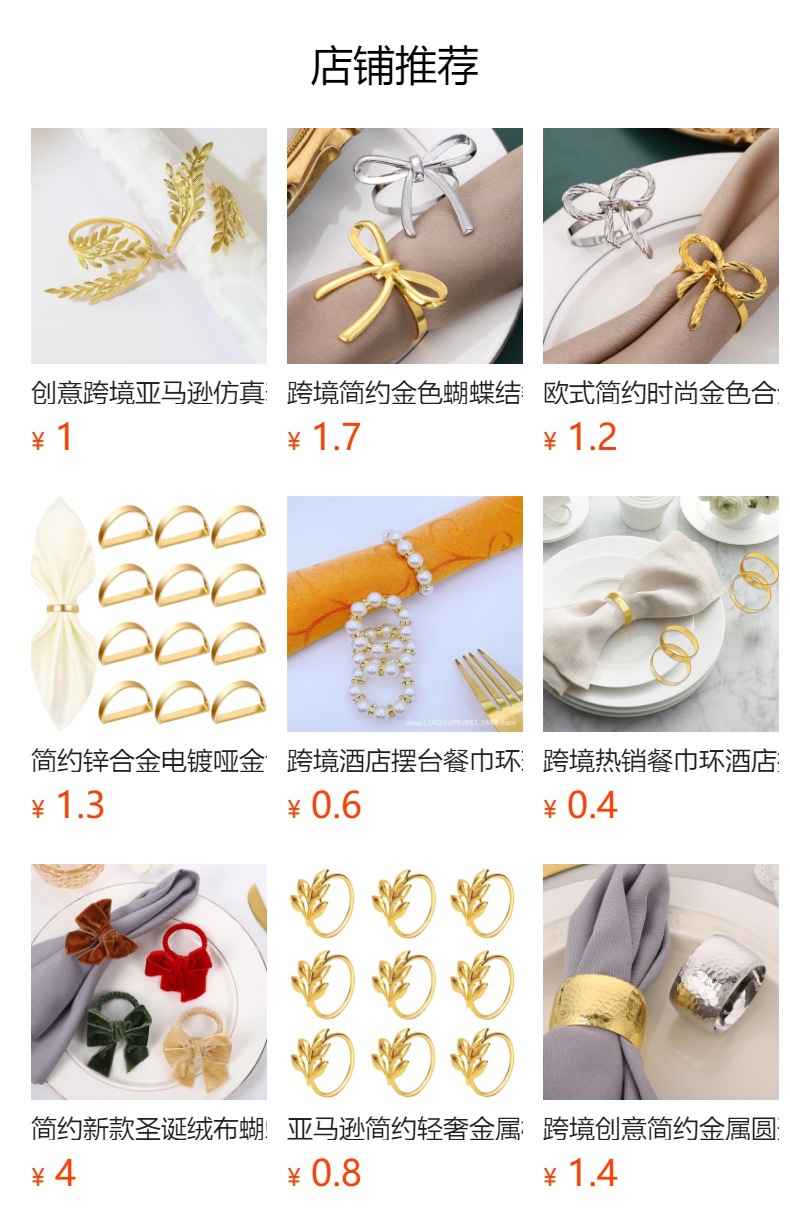 店铺推荐

创意跨境亚马逊仿真
¥ 1

跨境简约金色蝴蝶结
¥ 1.7

欧式简约时尚金色合
¥ 1.2

简约锌合金电镀哑金
¥ 1.3

跨境酒店摆台餐巾环
¥ 0.6

跨境热销餐巾环酒店
¥ 0.4

简约新款圣诞绒布蝴
¥ 4

亚马逊简约轻奢金属
¥ 0.8

跨境创意简约金属圆
¥ 1.4