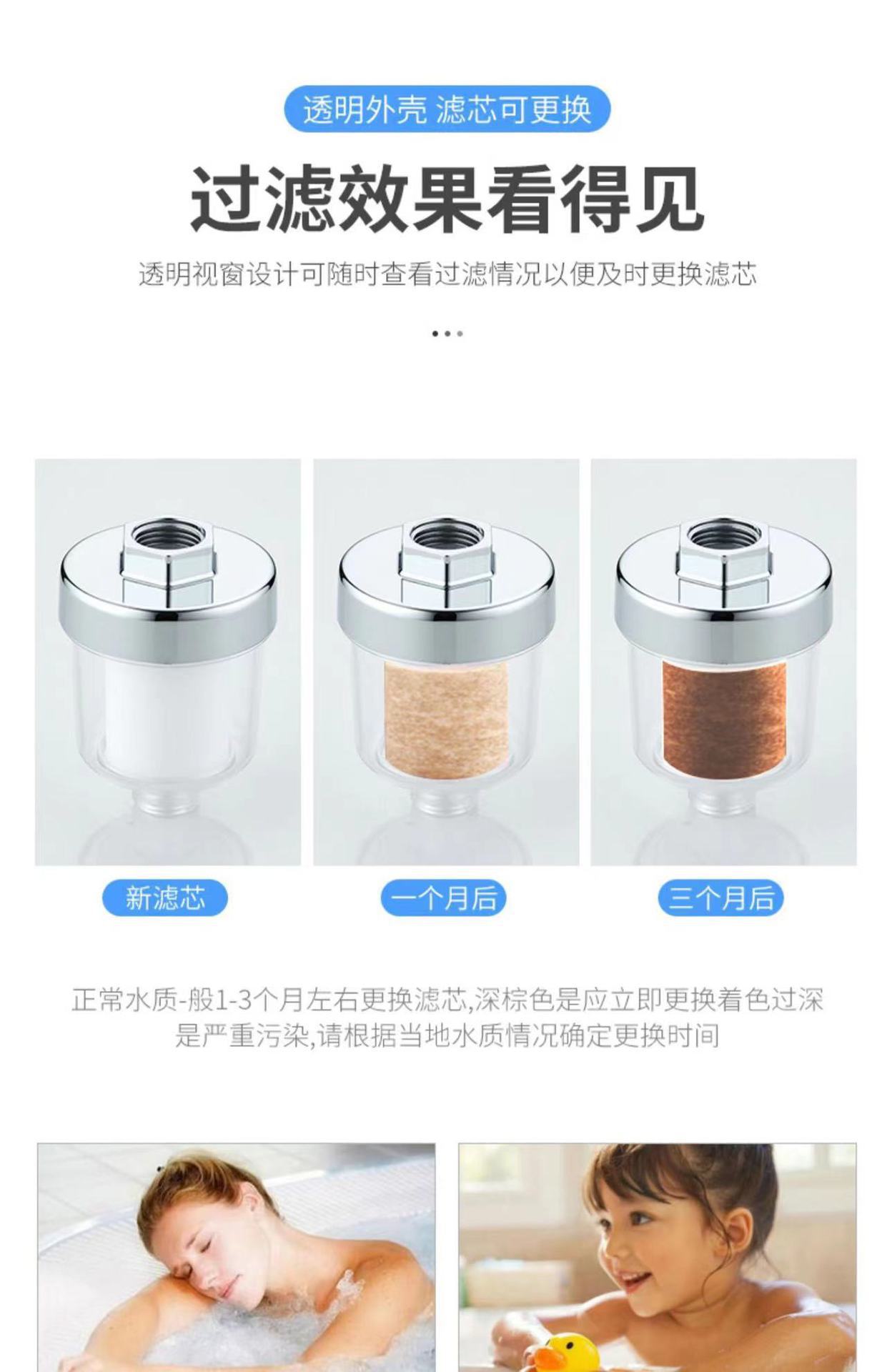 透明外壳 滤芯可更换

过滤效果看得见

透明视窗设计可随时查看过滤情况以便及时更换滤芯

新滤芯

一个月后

三个月后

正常水质-般1-3个月左右更换滤芯,深棕色是应立即更换着色过深是严重污染,请根据当地水质情况确定更换时间