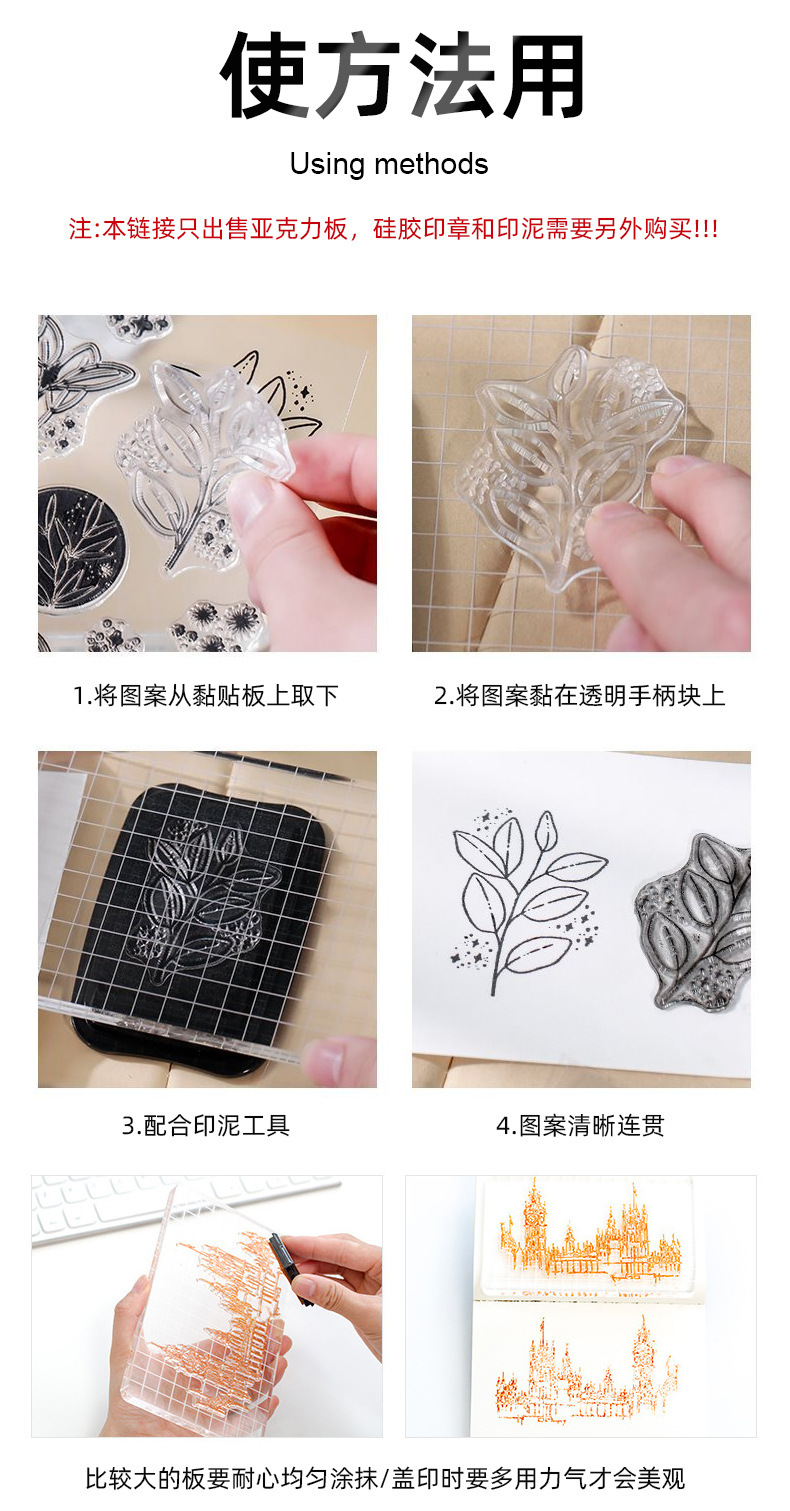 使方法用

Using methods

注:本链接只出售亚克力板，硅胶印章和印泥需要另外购买!!!

1.将图案从黏贴板上取下

2.将图案黏在透明手柄块上

3.配合印泥工具

4.图案清晰连贯

比较大的板要耐心均匀涂抹/盖印时要多用力气才会美观