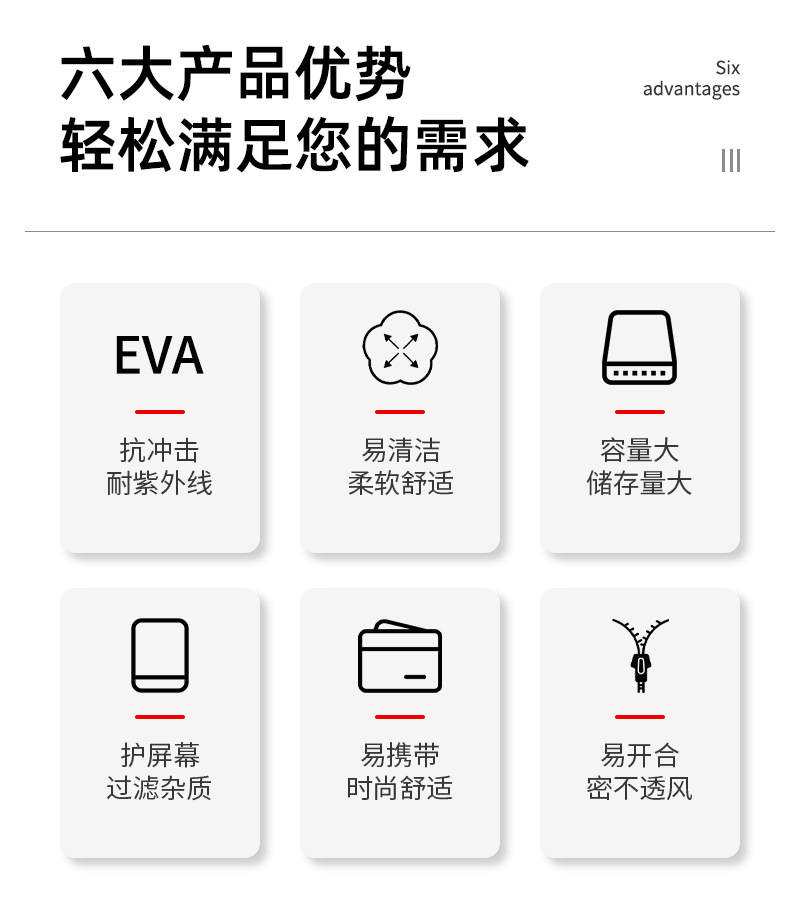 六大产品优势
轻松满足您的需求

Six
advantages

EVA

抗冲击
耐紫外线

易清洁
柔软舒适

容量大
储存量大

护屏幕
过滤杂质

易携带
时尚舒适

易开合
密不透风