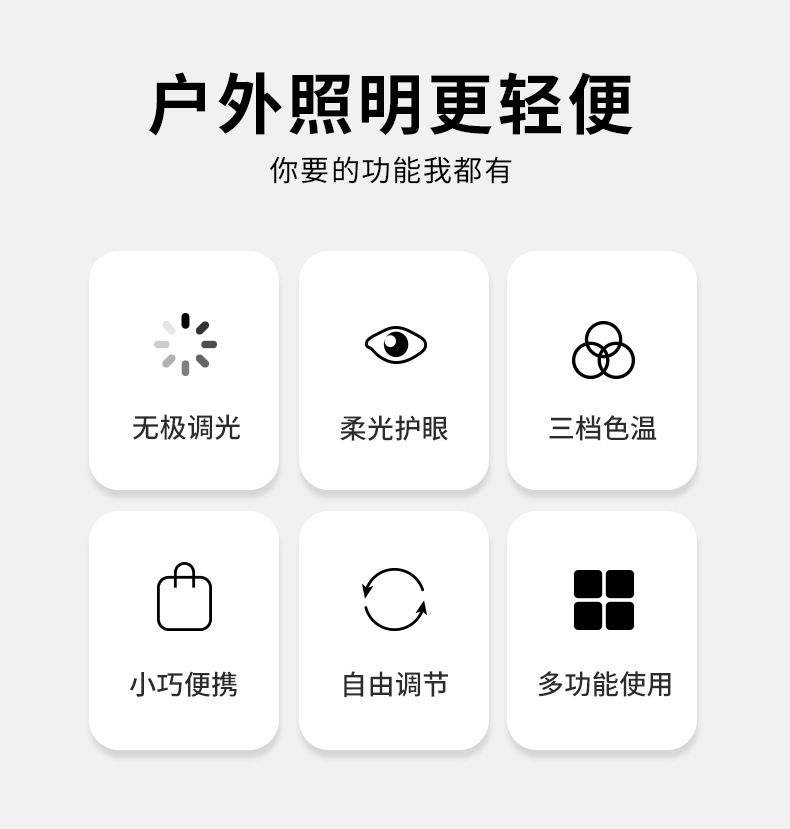 户外照明更轻便

你要的功能我都有

无极调光

柔光护眼

三档色温

小巧便携

自由调节

多功能使用