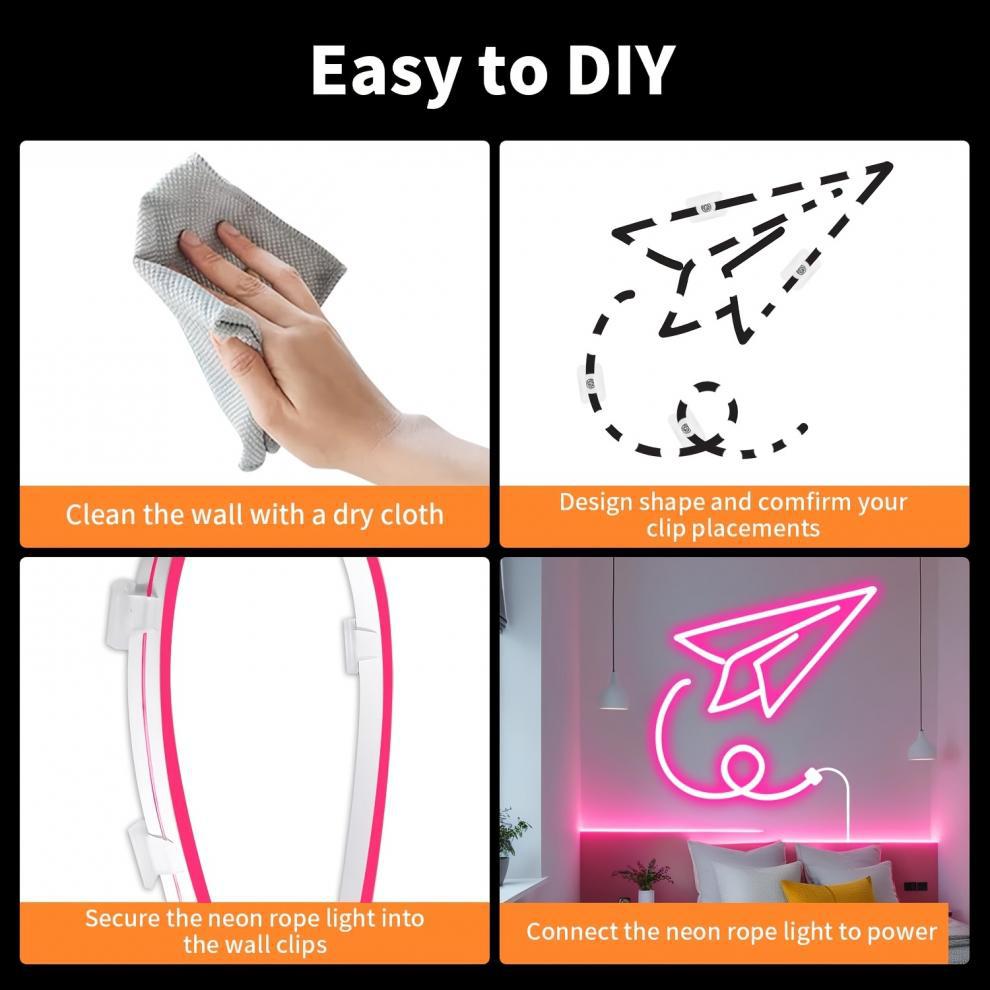 Easy to DIY

Clean the wall with a dry cloth

Design shape and comfirm your clip placements

Secure the neon rope light into the wall clips

Connect the neon rope light to power