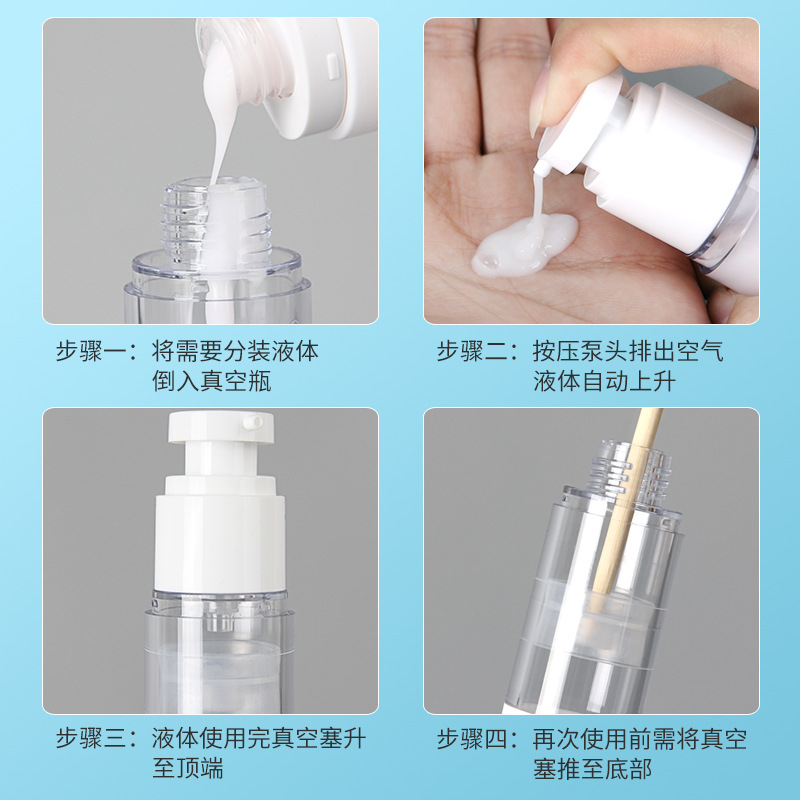 步骤一：将需要分装液体倒入真空瓶

步骤二：按压泵头排出空气液体自动上升

步骤三：液体使用完真空塞升至顶端

步骤四：再次使用前需将真空塞推至底部