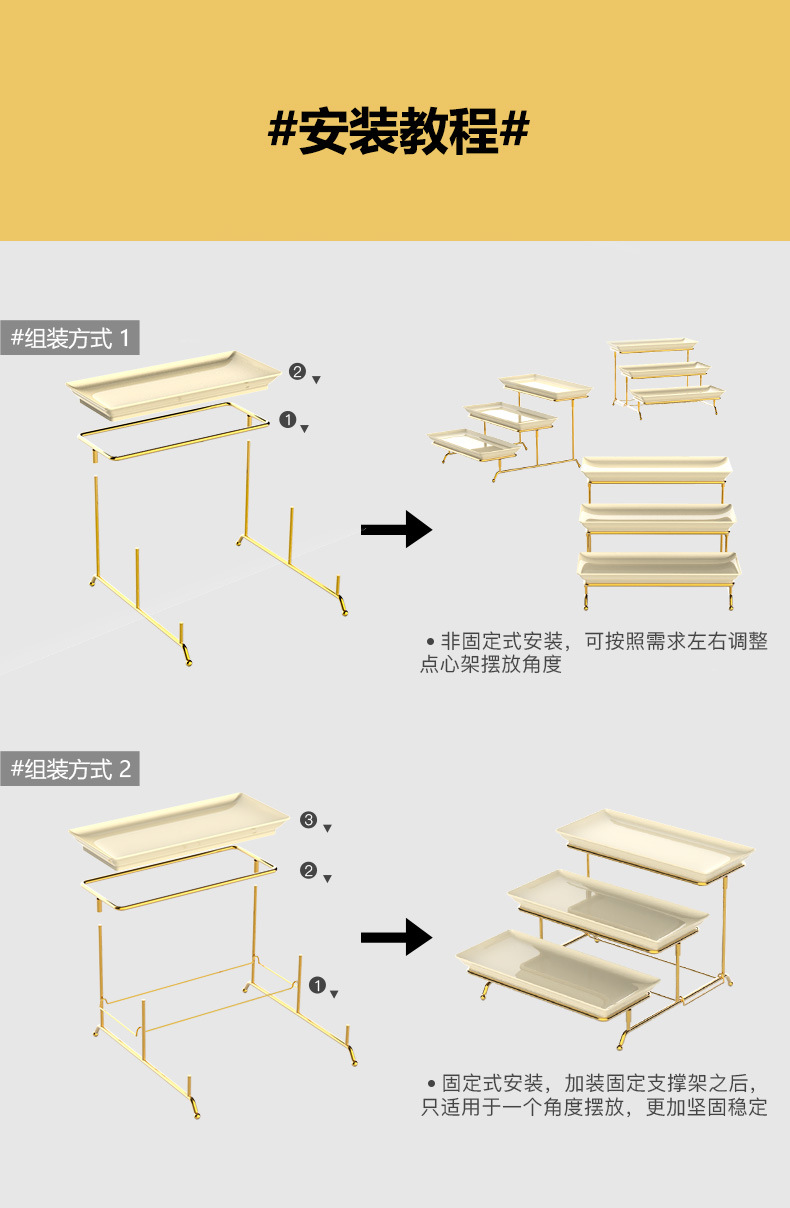 #安装教程#

#组装方式 1

❷

❶

• 非固定式安装，可按照需求左右调整点心架摆放角度

#组装方式 2

❸

❷

❶

• 固定式安装，加装固定支撑架之后，只适用于一个角度摆放，更加坚固稳定