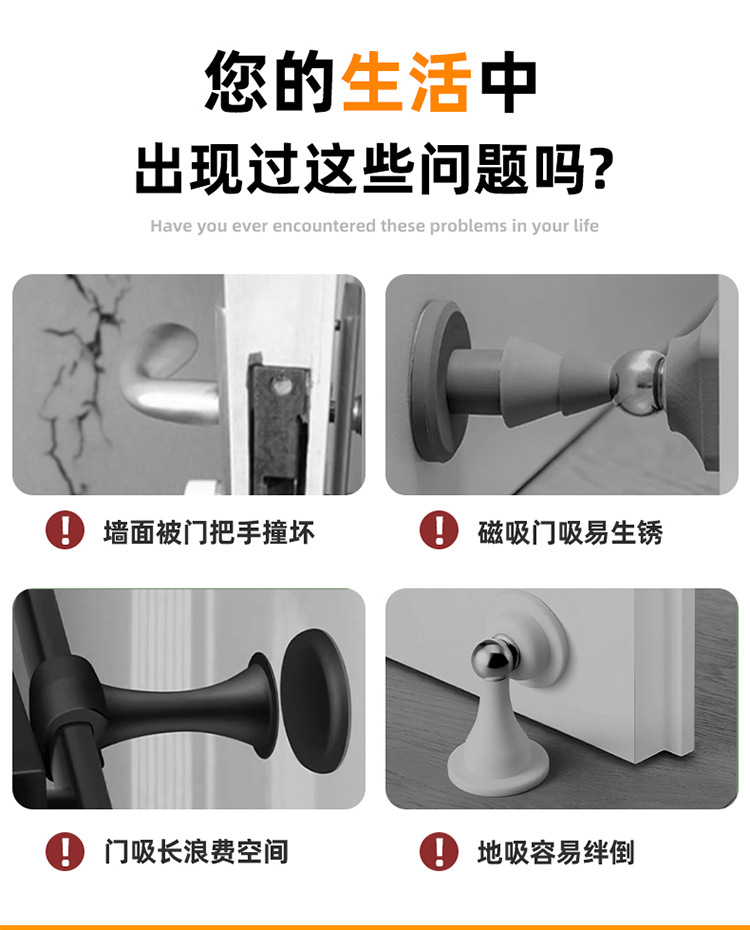 您的生活中
出现过这些问题吗?

Have you ever encountered these problems in your life

! 墙面被门把手撞坏

! 磁吸门吸易生锈

! 门吸长浪费空间

! 地吸容易绊倒