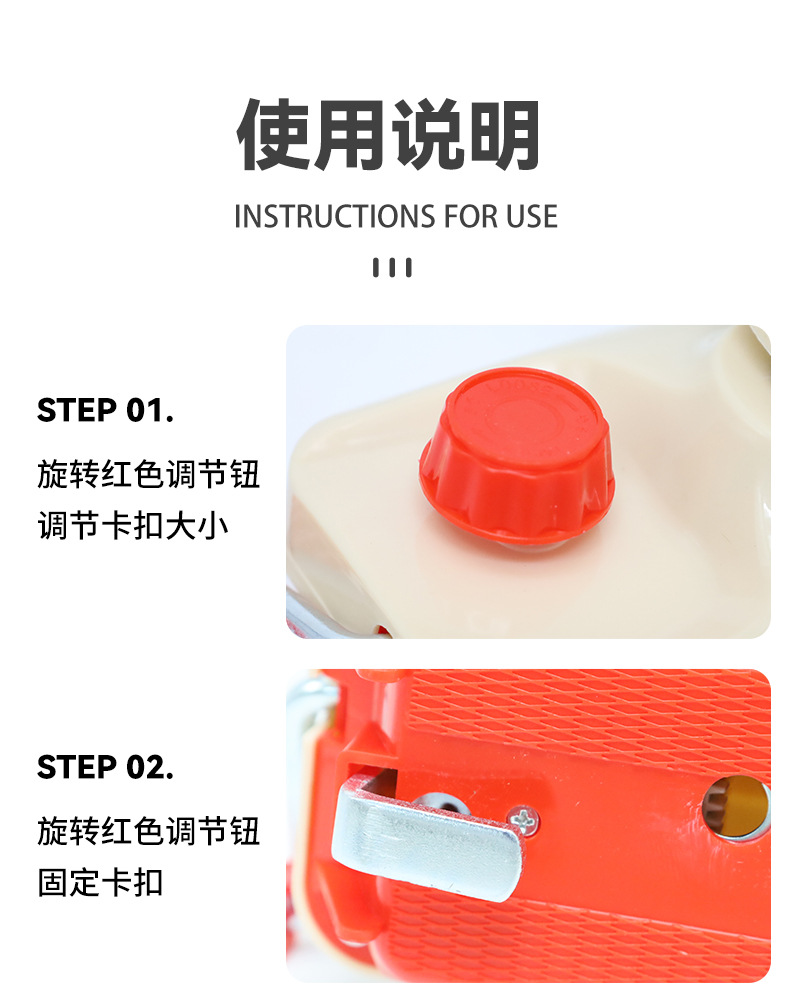 使用说明

INSTRUCTIONS FOR USE

STEP 01.

旋转红色调节钮
调节卡扣大小

STEP 02.

旋转红色调节钮
固定卡扣