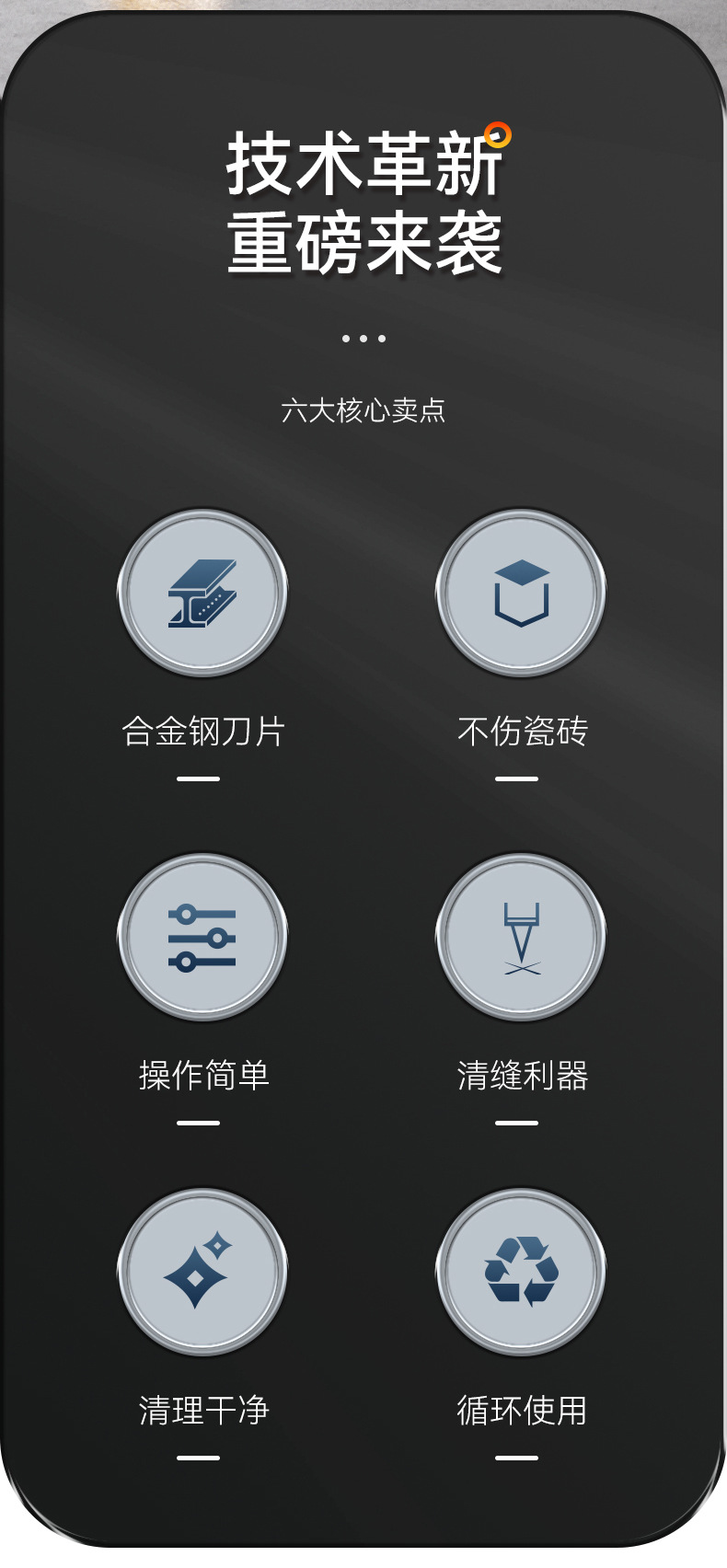 技术革新
重磅来袭

六大核心卖点

合金钢刀片

不伤瓷砖

操作简单

清缝利器

清理干净

循环使用