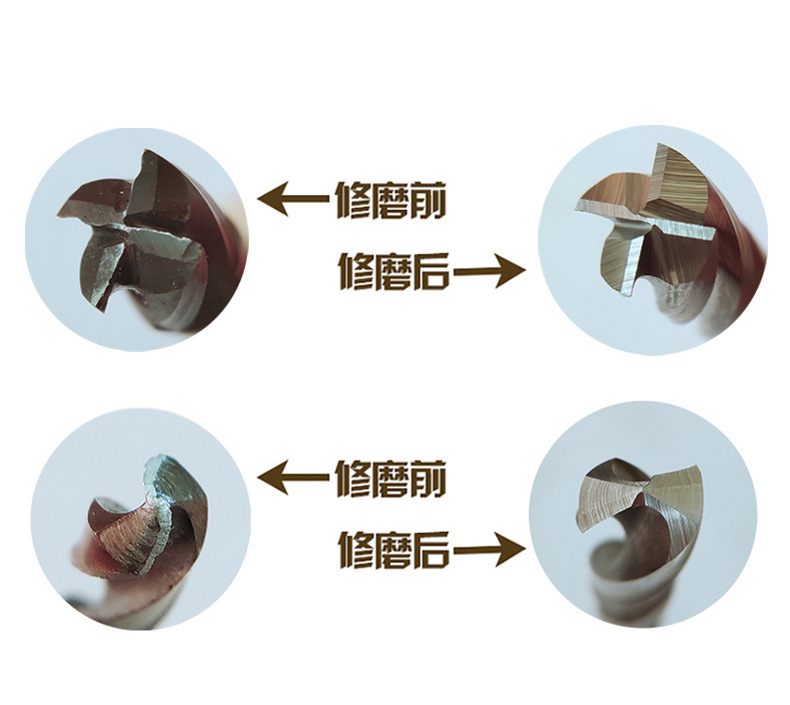 修磨前

修磨后

修磨前

修磨后