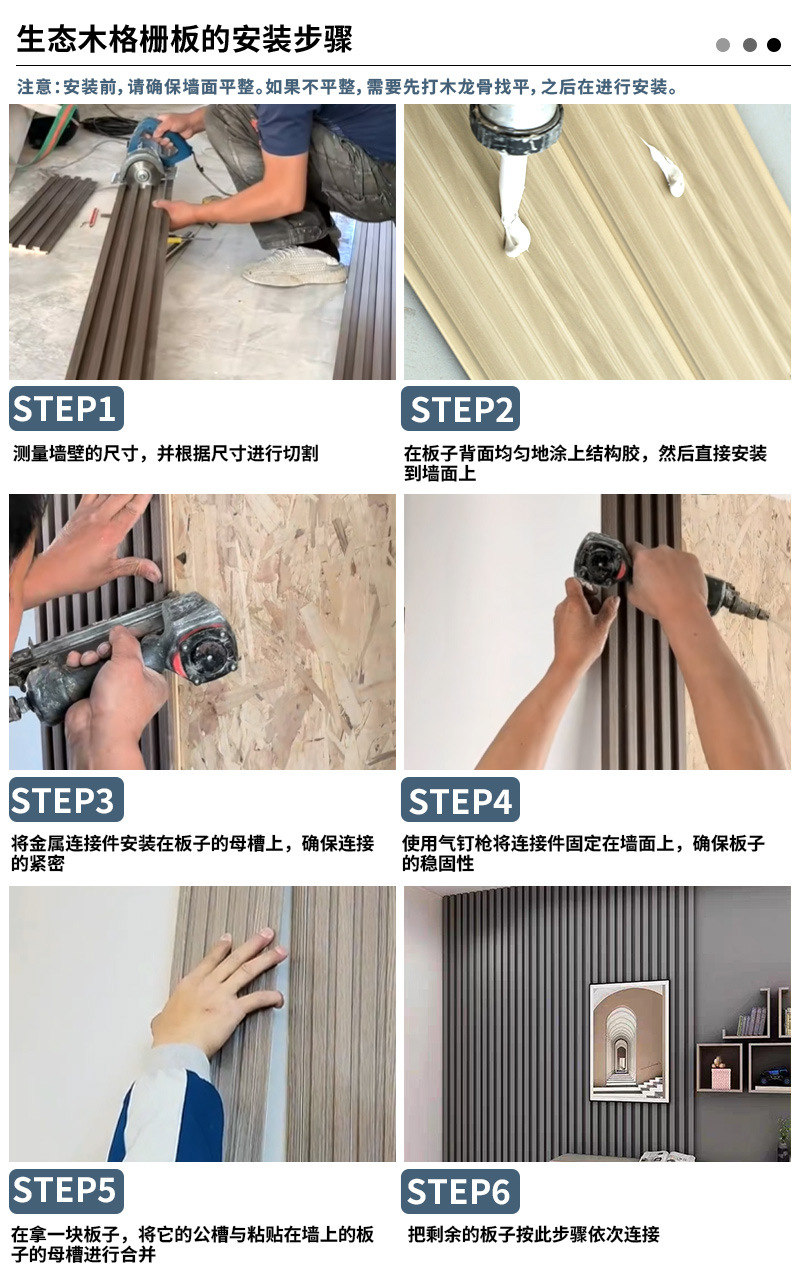 生态木格栅板的安装步骤

注意：安装前，请确保墙面平整。如果不平整，需要先打木龙骨找平，之后在进行安装。

STEP1

测量墙壁的尺寸，并根据尺寸进行切割

STEP2

在板子背面均匀地涂上结构胶，然后直接安装到墙面上

STEP3

将金属连接件安装在板子的母槽上，确保连接的紧密

STEP4

使用气钉枪将连接件固定在墙面上，确保板子的稳固性

STEP5

在拿一块板子，将它的公槽与粘贴在墙上的板子的母槽进行合并

STEP6

把剩余的板子按此步骤依次连接