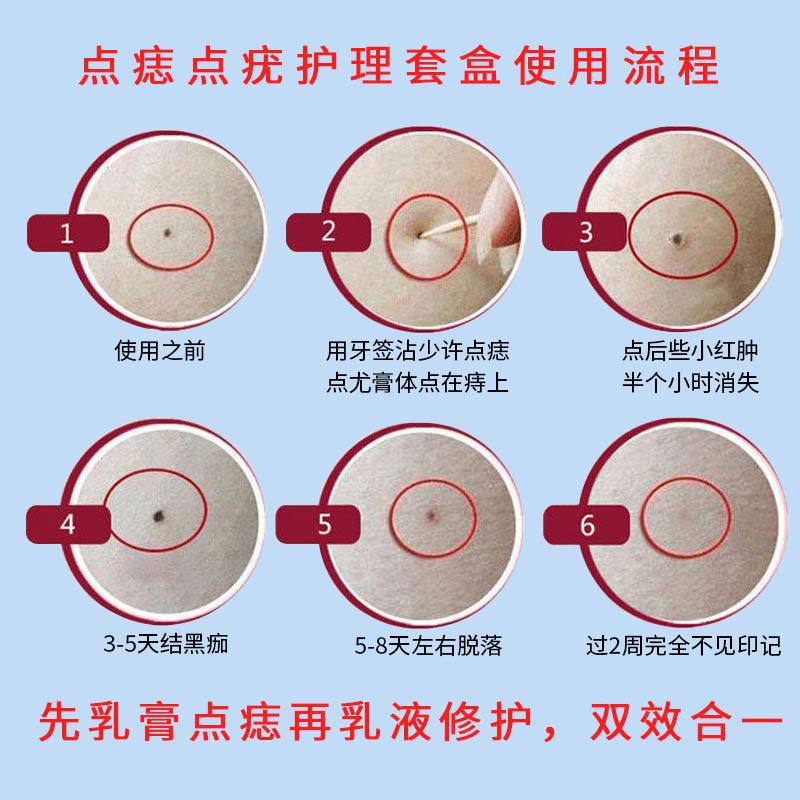 点痣点疣护理套盒使用流程

1
使用之前

2
用牙签沾少许点痣点尤膏体点在痔上

3
点后些小红肿半个小时消失

4
3-5天结黑痂

5
5-8天左右脱落

6
过2周完全不见印记

先乳膏点痣再乳液修护，双效合一