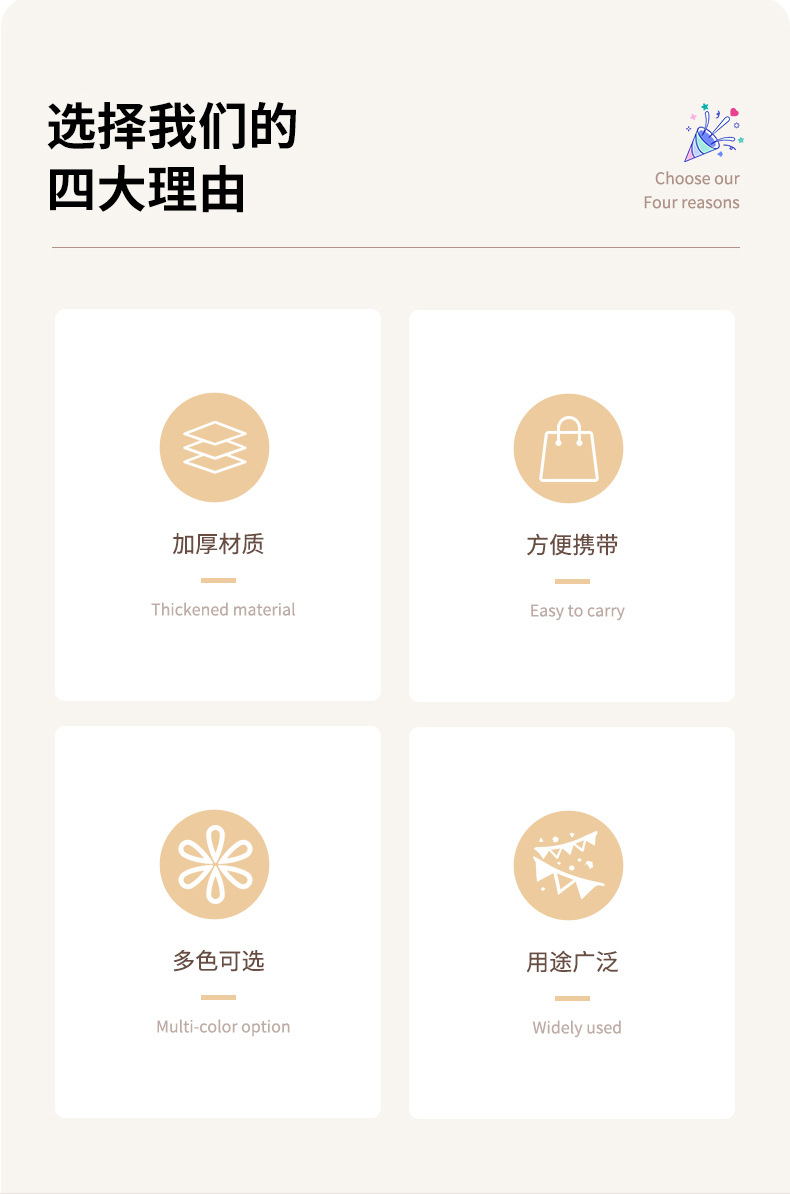 选择我们的
四大理由

Choose our
Four reasons

加厚材质

Thickened material

方便携带

Easy to carry

多色可选

Multi-color option

用途广泛

Widely used