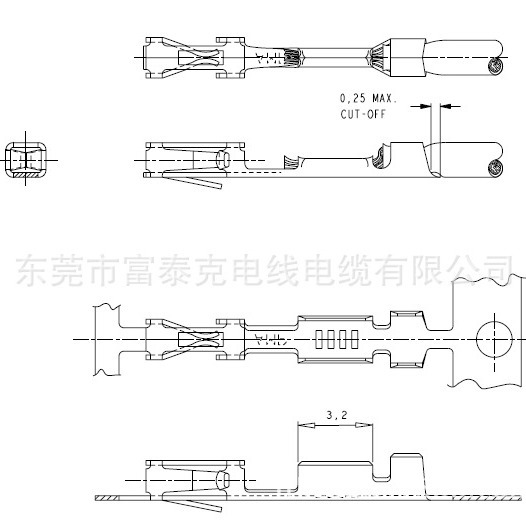 0,25 MAX.
CUT-OFF

东莞市富泰克电线电缆有限公司

3,2