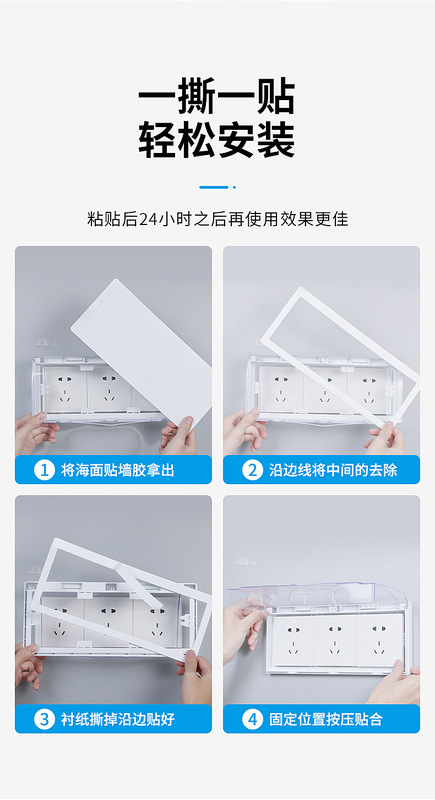 一撕一贴
轻松安装

粘贴后24小时之后再使用效果更佳

1 将海面贴墙胶拿出

2 沿边线将中间的去除

3 衬纸撕掉沿边贴好

4 固定位置按压贴合