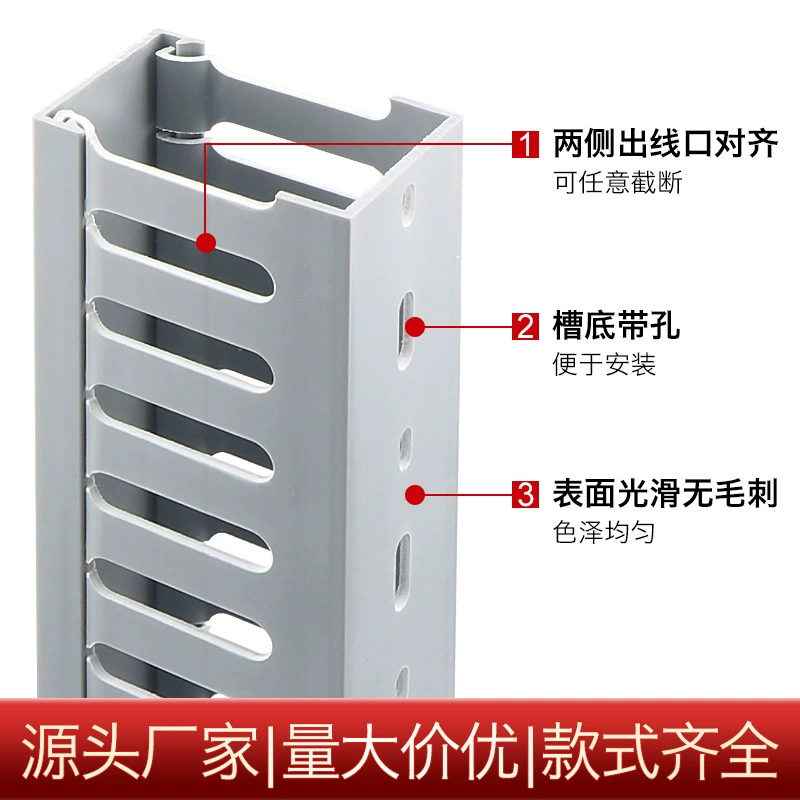 1 两侧出线口对齐
可任意截断

2 槽底带孔
便于安装

3 表面光滑无毛刺
色泽均匀

源头厂家|量大价优|款式齐全