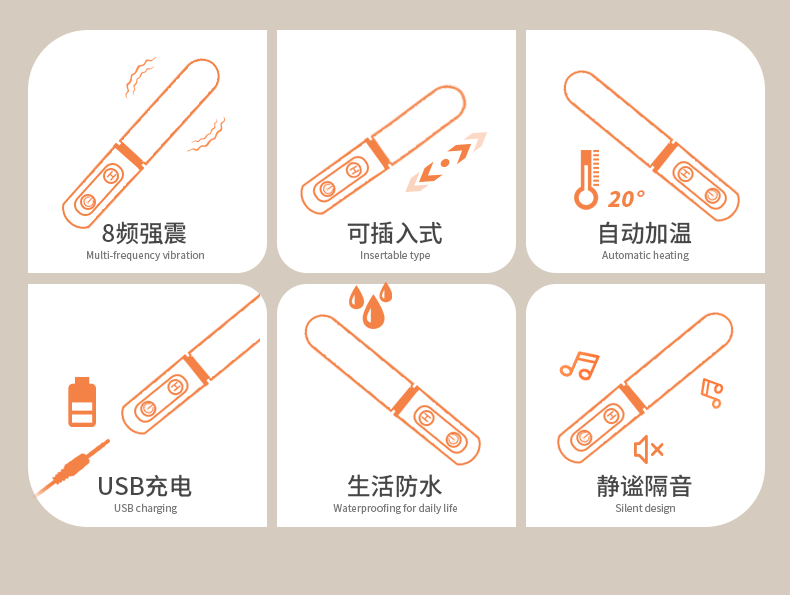 8频强震
Multi-frequency vibration

可插入式
Insertable type

20°
自动加温
Automatic heating

USB充电
USB charging

生活防水
Waterproofing for daily life

静谧隔音
Silent design