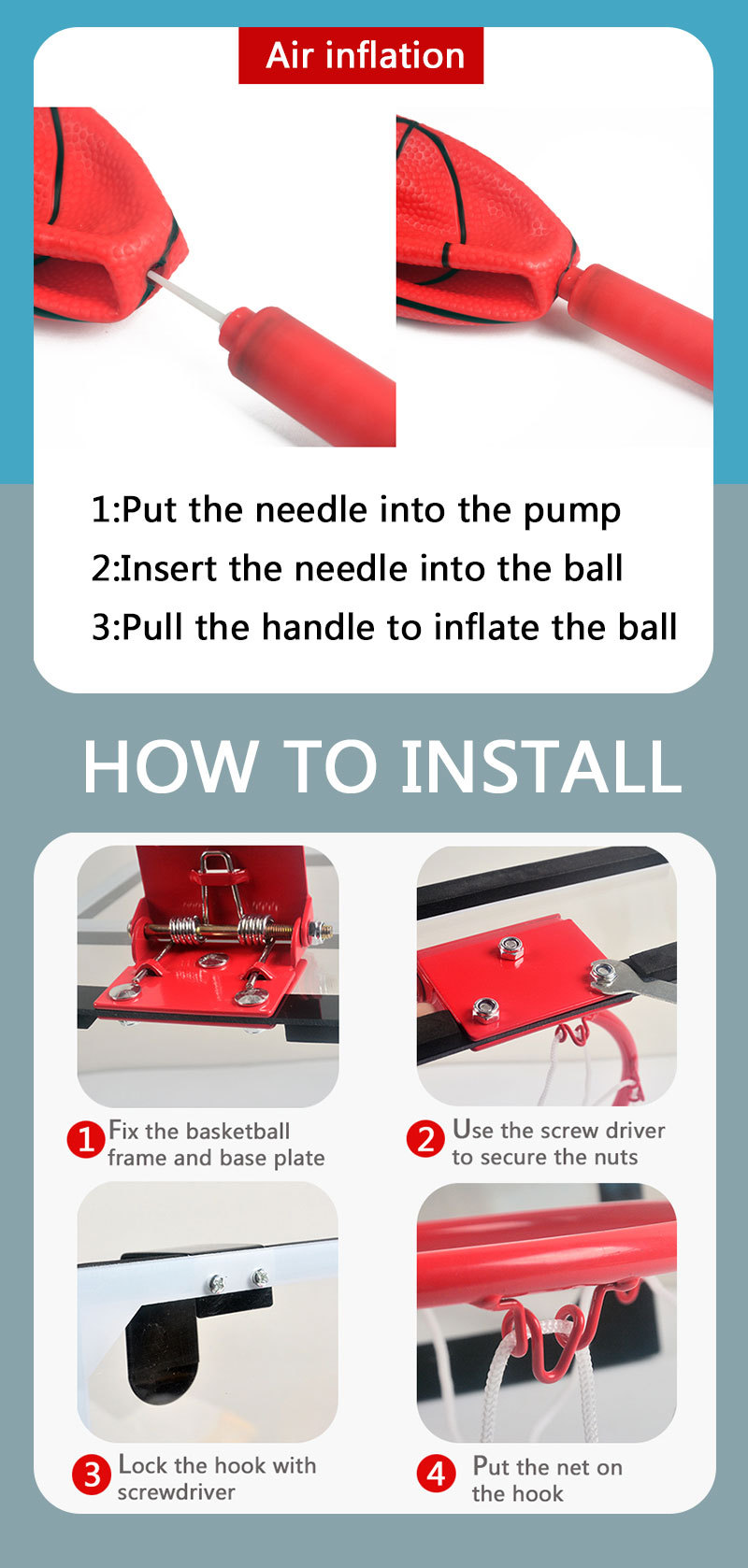 Air inflation

1:Put the needle into the pump
2:Insert the needle into the ball
3:Pull the handle to inflate the ball

HOW TO INSTALL

1 Fix the basketball frame and base plate

2 Use the screw driver to secure the nuts

3 Lock the hook with screwdriver

4 Put the net on the hook