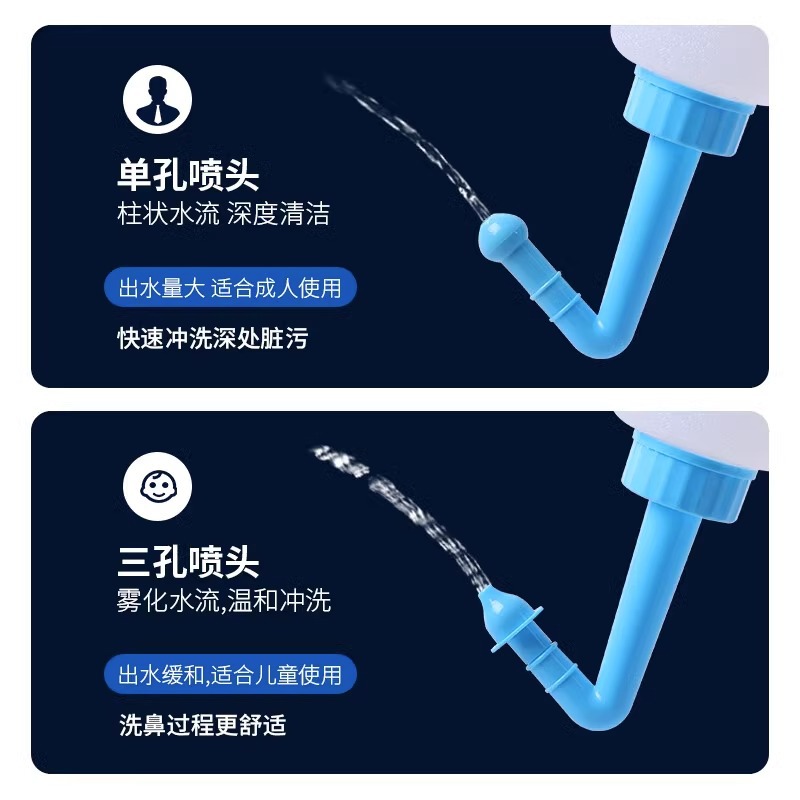 单孔喷头
柱状水流 深度清洁

出水量大 适合成人使用

快速冲洗深处脏污

三孔喷头
雾化水流,温和冲洗

出水缓和,适合儿童使用

洗鼻过程更舒适