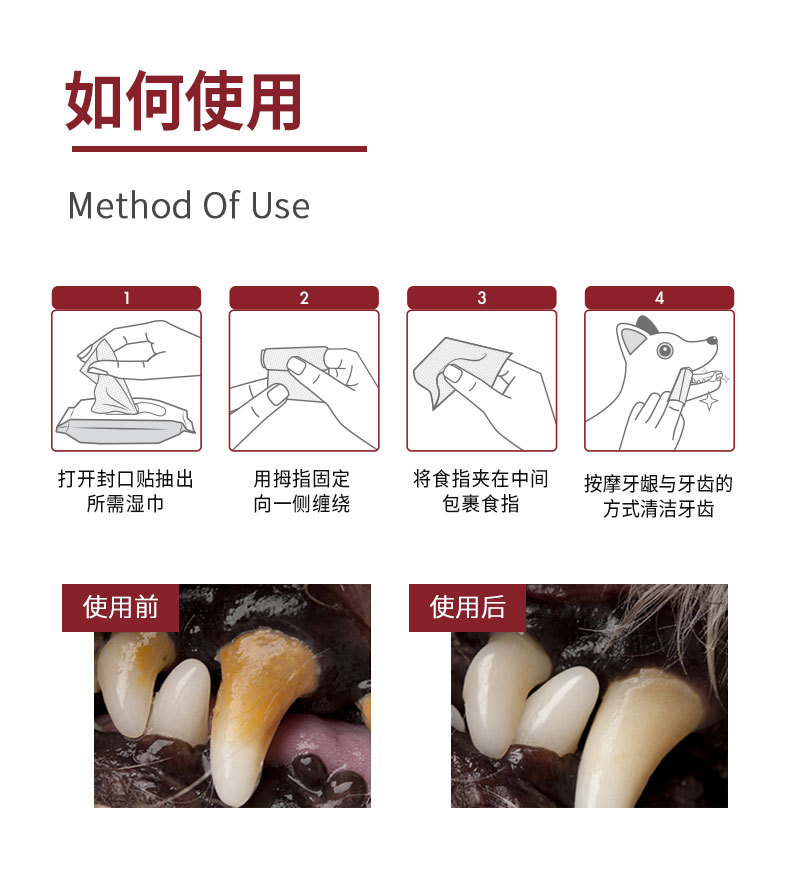 如何使用

Method Of Use

1

打开封口贴抽出所需湿巾

2

用拇指固定向一侧缠绕

3

将食指夹在中间包裹食指

4

按摩牙龈与牙齿的方式清洁牙齿

使用前

使用后