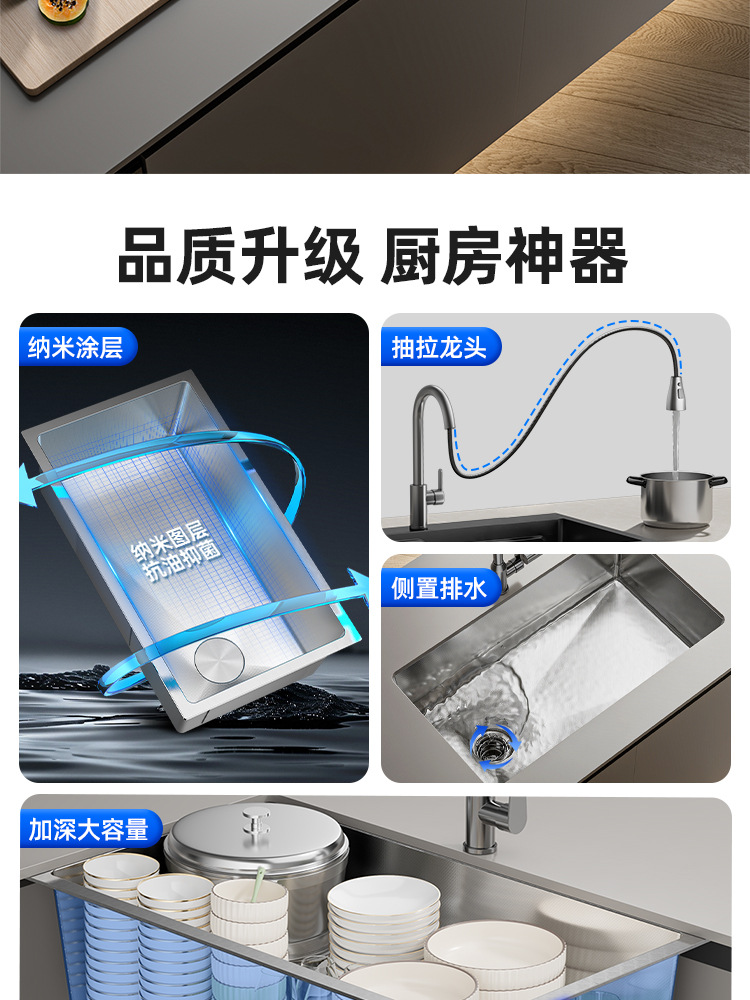 品质升级 厨房神器

纳米涂层

纳米图层
抗油抑菌

抽拉龙头

侧置排水

加深大容量