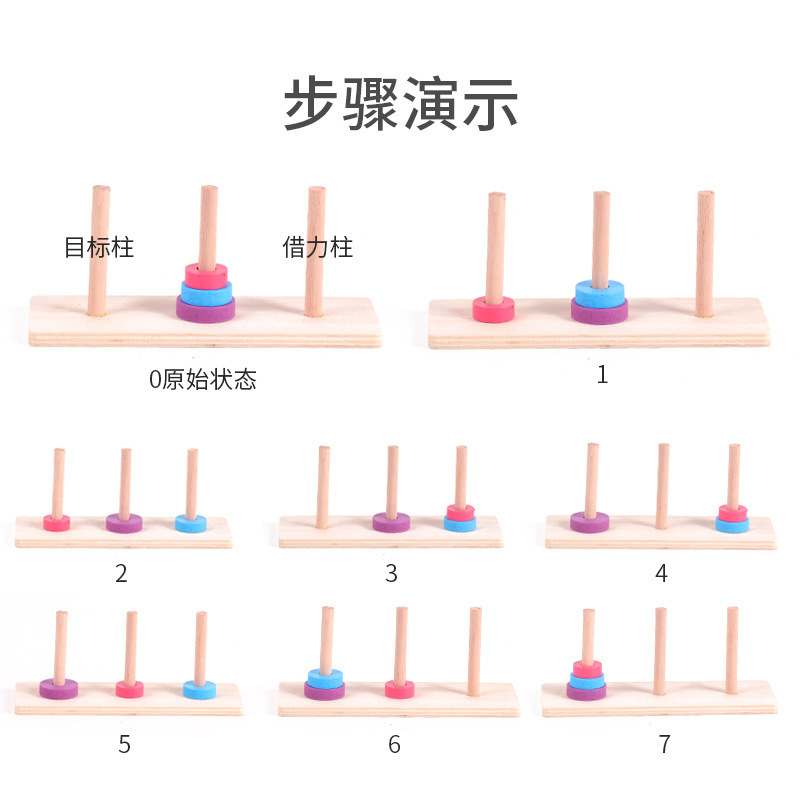 步骤演示

目标柱

借力柱

0原始状态

1

2

3

4

5

6

7