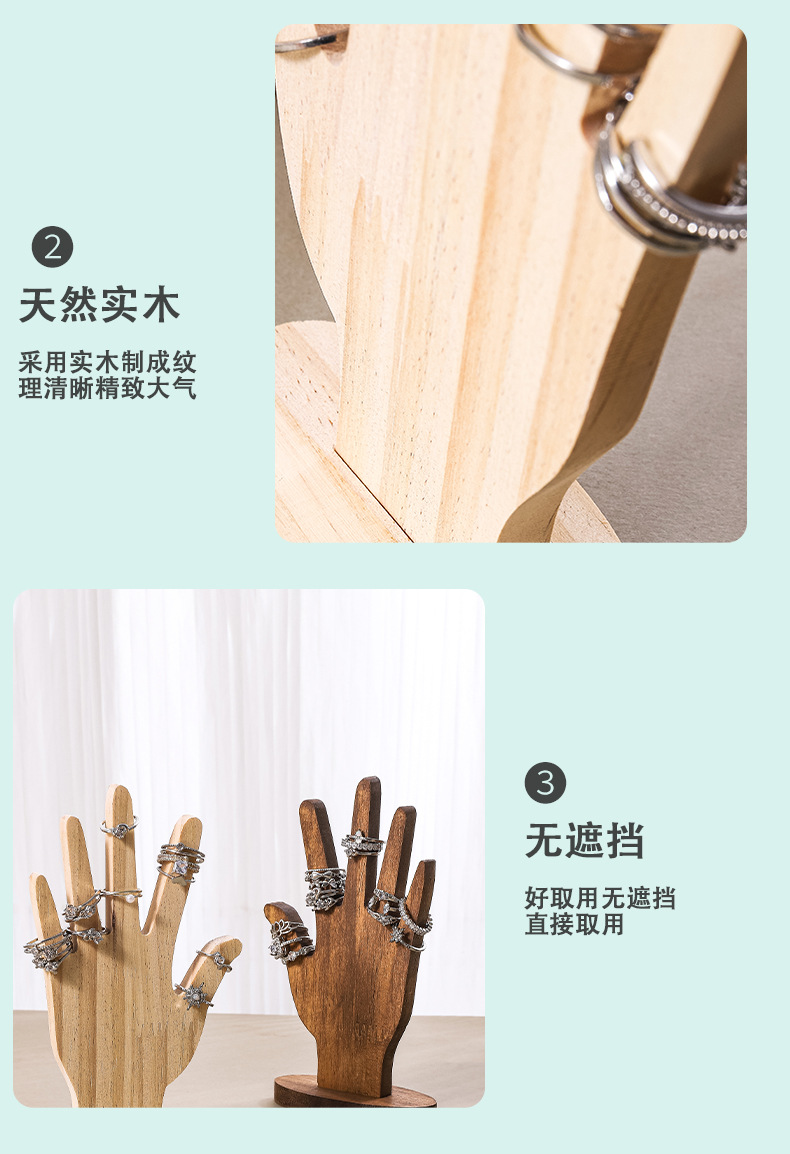 2

天然实木

采用实木制成纹理清晰精致大气

3

无遮挡

好取用无遮挡直接取用