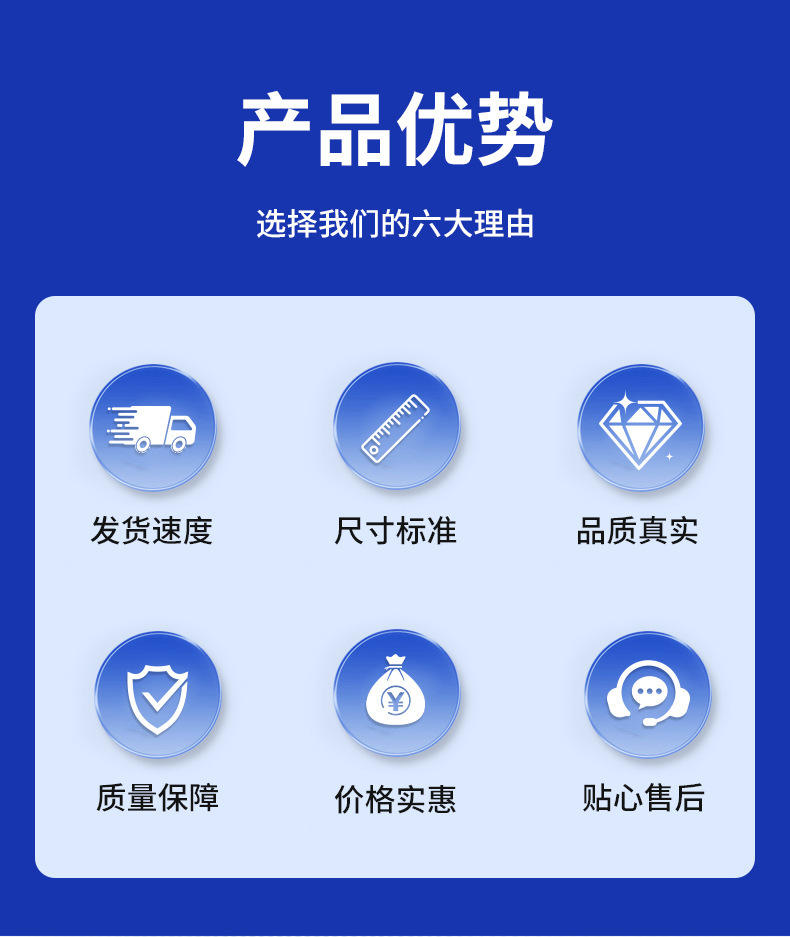 产品优势

选择我们的六大理由

发货速度

尺寸标准

品质真实

质量保障

价格实惠

贴心售后