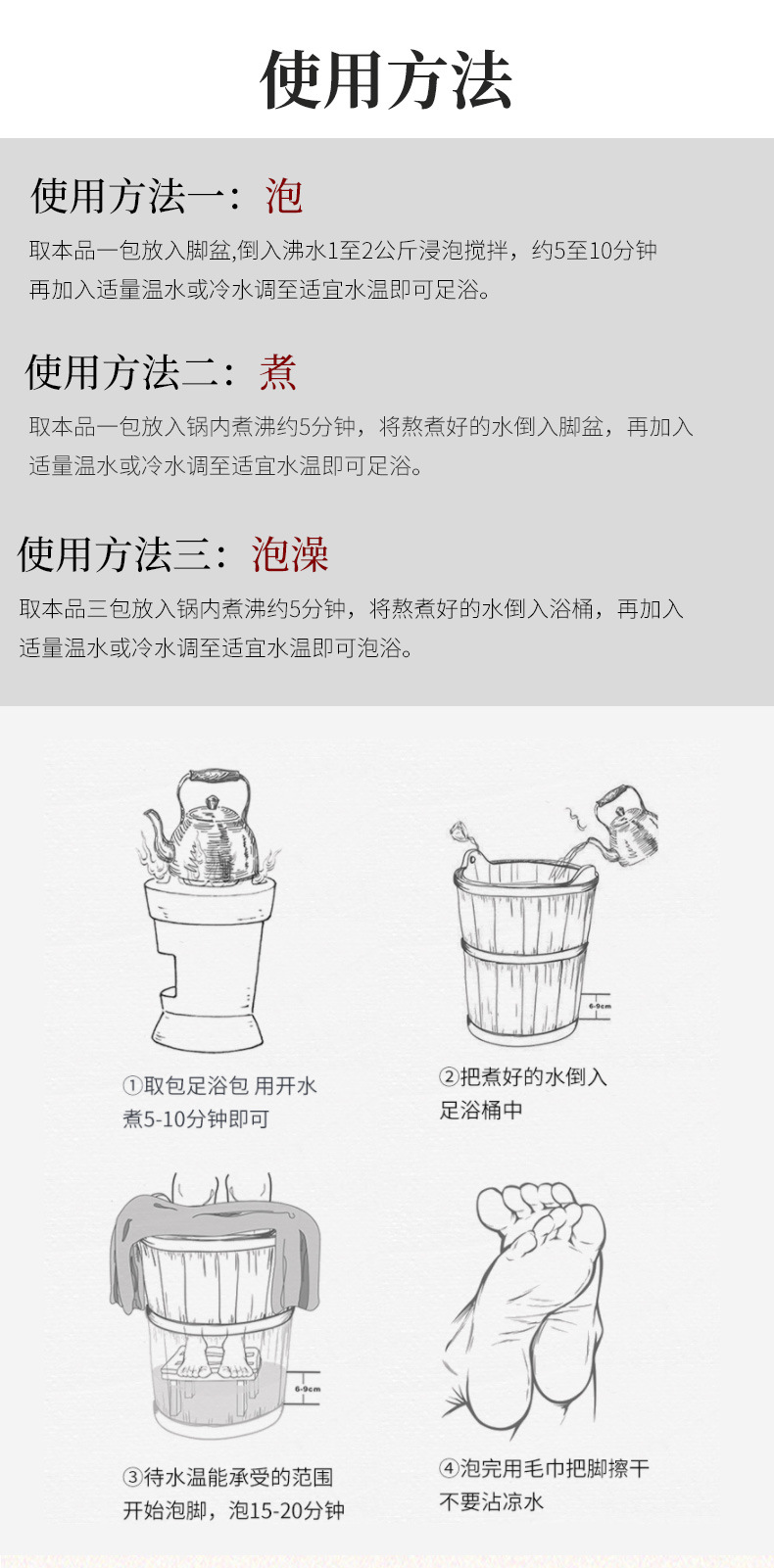 使用方法

使用方法一：泡

取本品一包放入脚盆,倒入沸水1至2公斤浸泡搅拌，约5至10分钟再加入适量温水或冷水调至适宜水温即可足浴。

使用方法二：煮

取本品一包放入锅内煮沸约5分钟，将熬煮好的水倒入脚盆，再加入适量温水或冷水调至适宜水温即可足浴。

使用方法三：泡澡

取本品三包放入锅内煮沸约5分钟，将熬煮好的水倒入浴桶，再加入适量温水或冷水调至适宜水温即可泡浴。

6-9cm

①取包足浴包 用开水煮5-10分钟即可

②把煮好的水倒入足浴桶中

6-9cm

③待水温能承受的范围开始泡脚，泡15-20分钟

④泡完用毛巾把脚擦干不要沾凉水