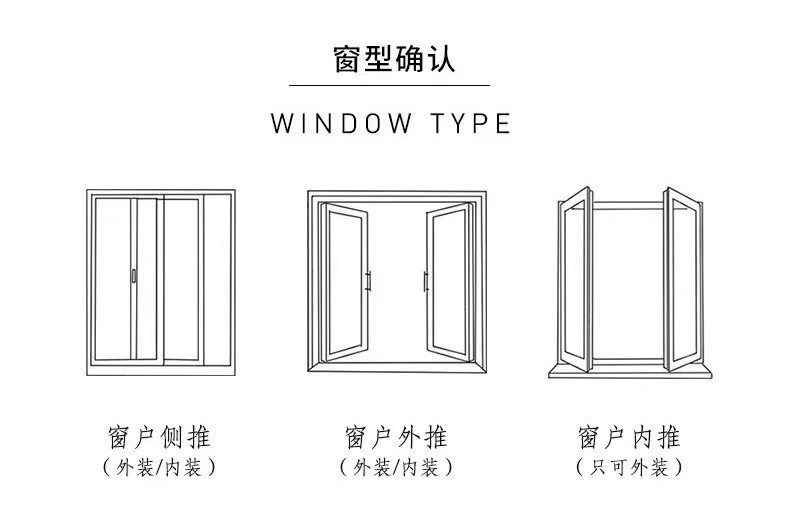 窗型确认

WINDOW TYPE

窗户侧推
（外装/内装）

窗户外推
（外装/内装）

窗户内推
（只可外装）