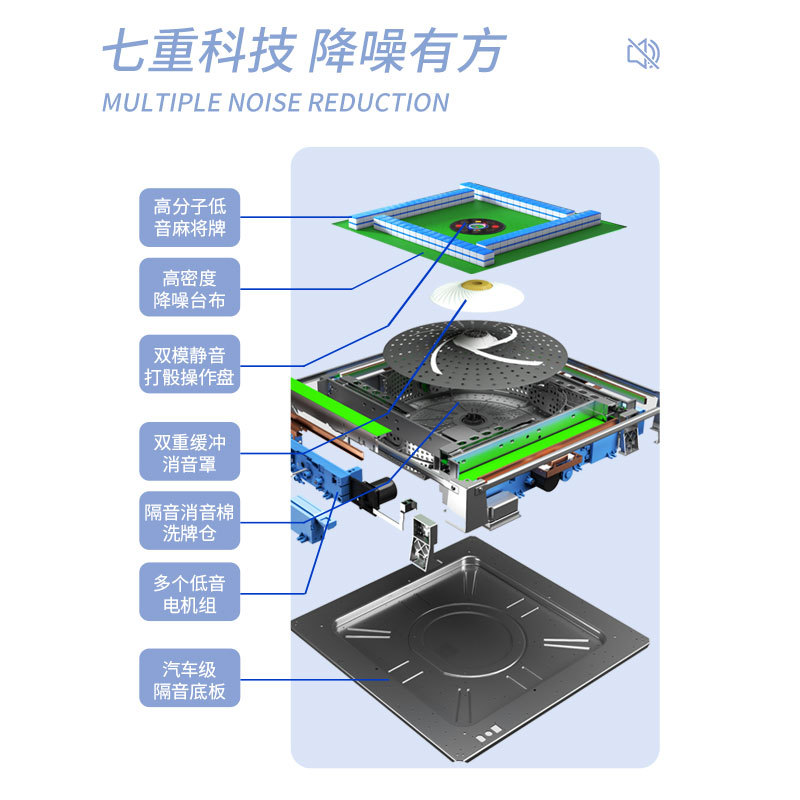 七重科技 降噪有方

MULTIPLE NOISE REDUCTION

高分子低音麻将牌

高密度降噪台布

双模静音打骰操作盘

双重缓冲消音罩

隔音消音棉洗牌仓

多个低音电机组

汽车级隔音底板