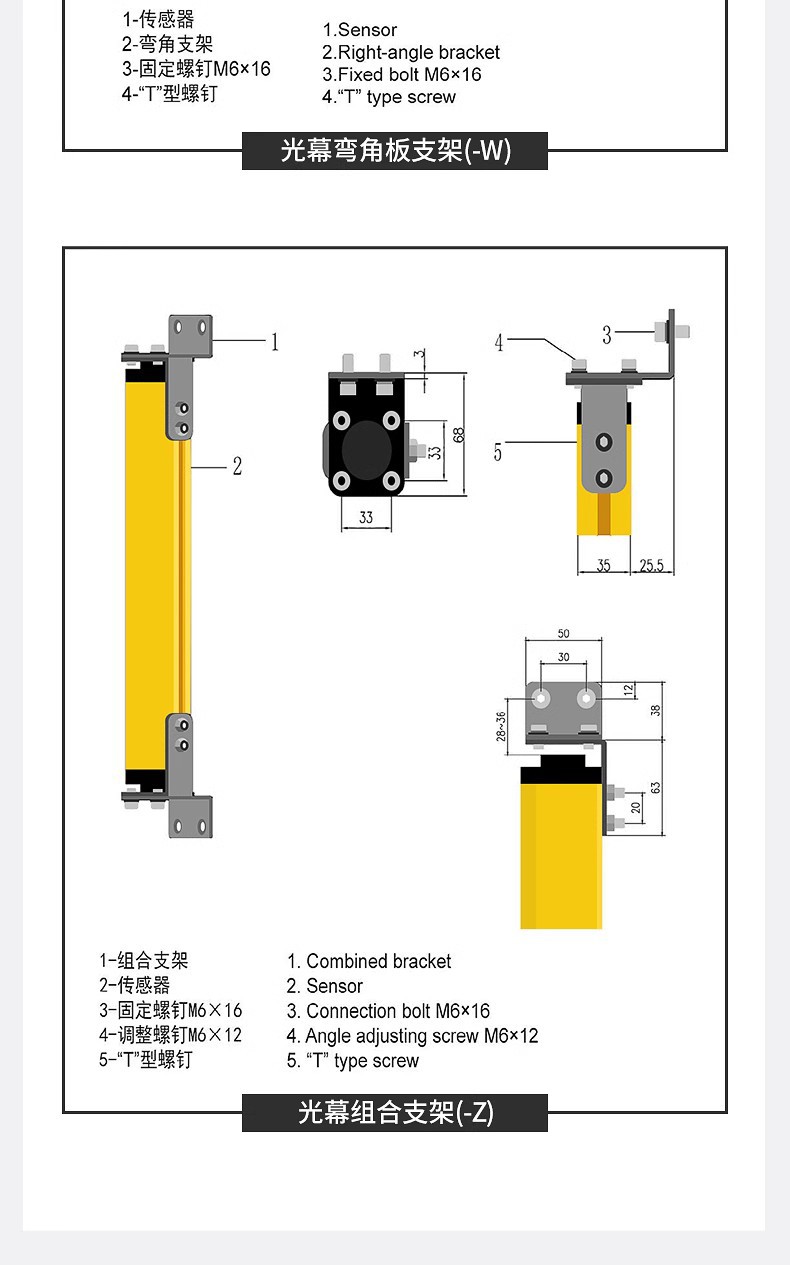 1-传感器
2-弯角支架
3-固定螺钉M6×16
4-"T"型螺钉

1.Sensor
2.Right-angle bracket
3.Fixed bolt M6×16
4."T" type screw

光幕弯角板支架(-W)

1
2
3
68
33
33
4
3
5
35
25.5
50
30
12
38
28~36
63
20

1-组合支架
2-传感器
3-固定螺钉M6×16
4-调整螺钉M6×12
5-"T"型螺钉

1. Combined bracket
2. Sensor
3. Connection bolt M6×16
4. Angle adjusting screw M6×12
5. "T" type screw

光幕组合支架(-Z)