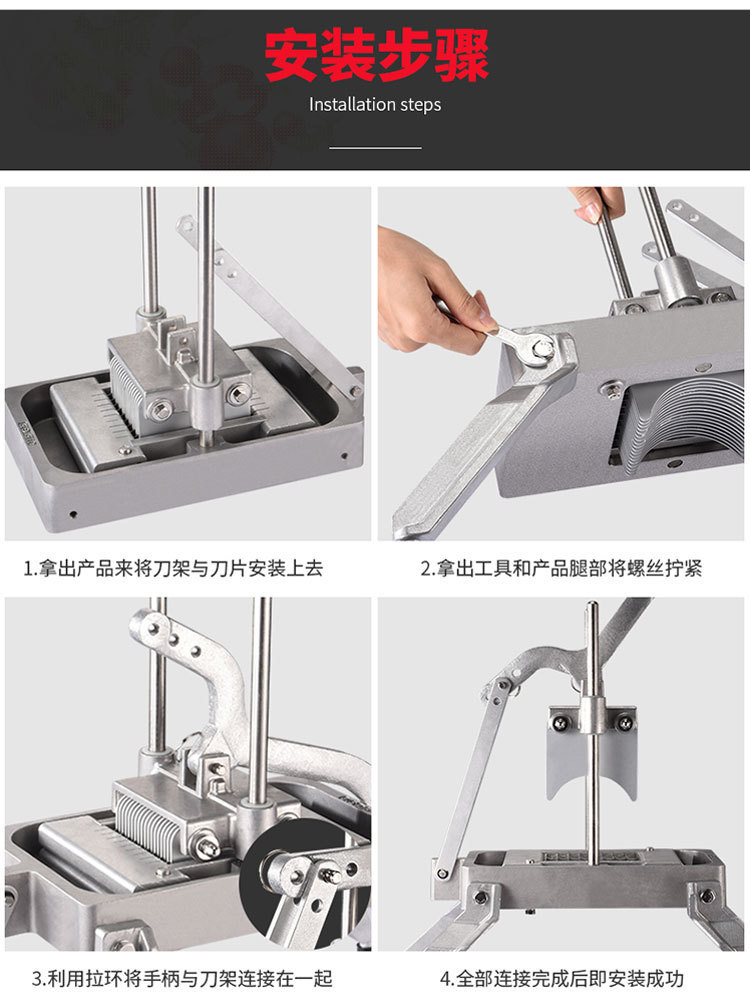 安装步骤

Installation steps

1.拿出产品来将刀架与刀片安装上去

2.拿出工具和产品腿部将螺丝拧紧

3.利用拉环将手柄与刀架连接在一起

4.全部连接完成后即安装成功