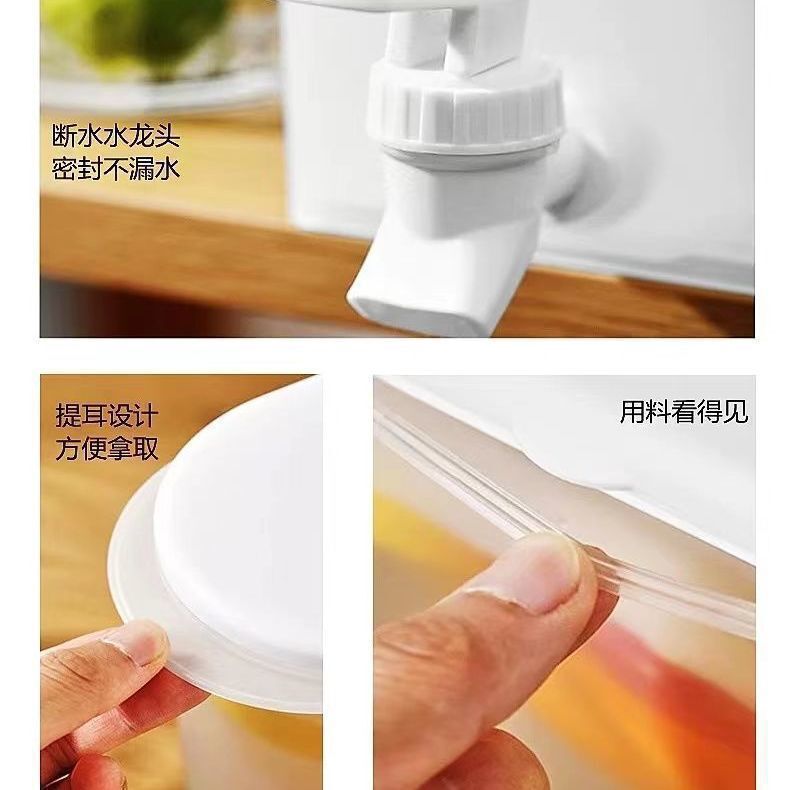 断水水龙头
密封不漏水

提耳设计
方便拿取

用料看得见