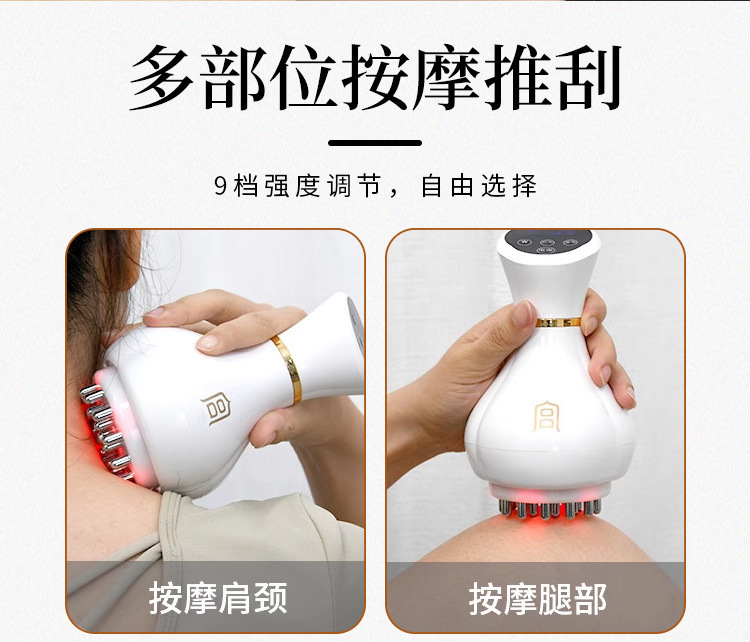 多部位按摩推刮

9档强度调节，自由选择

按摩肩颈

按摩腿部