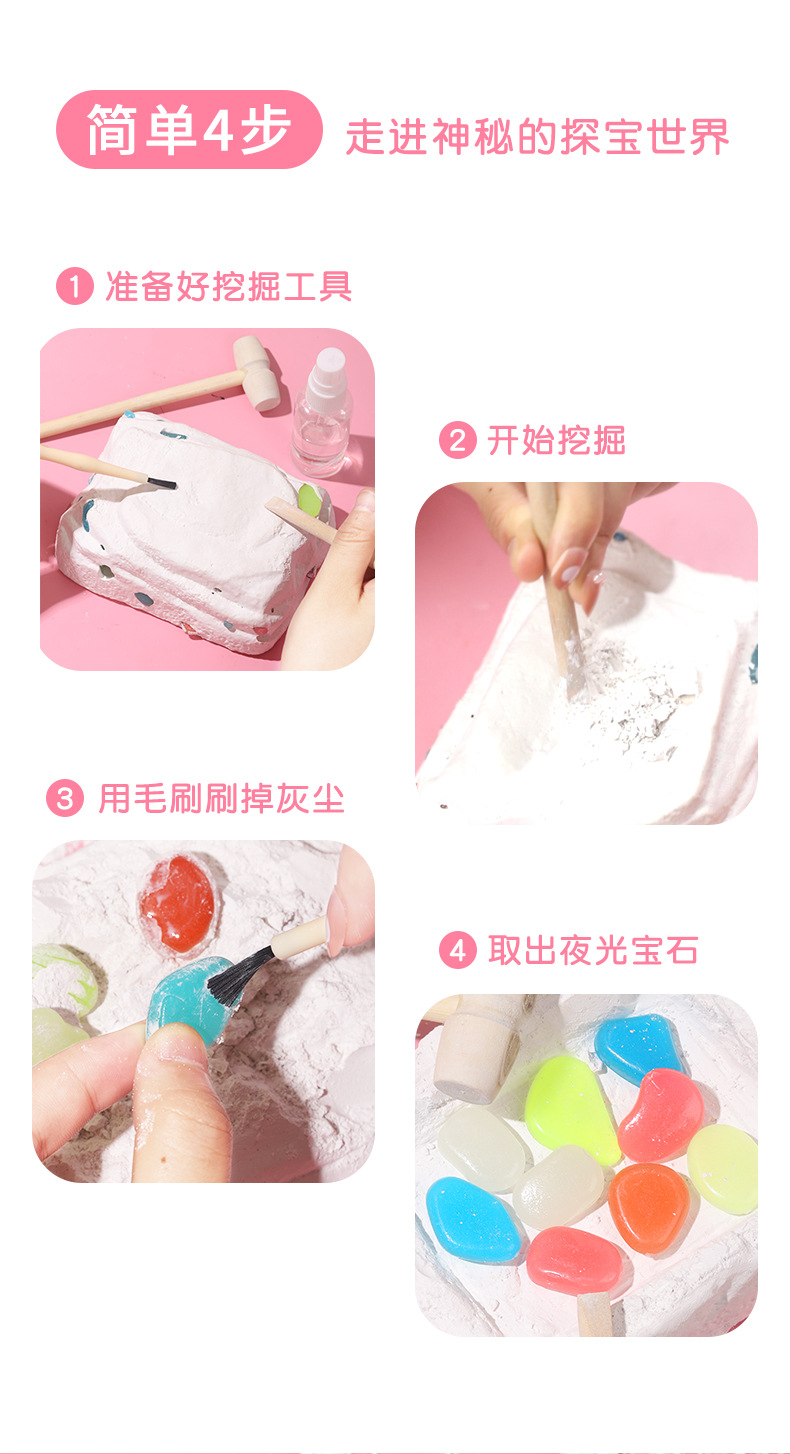 简单4步 走进神秘的探宝世界

1 准备好挖掘工具

2 开始挖掘

3 用毛刷刷掉灰尘

4 取出夜光宝石