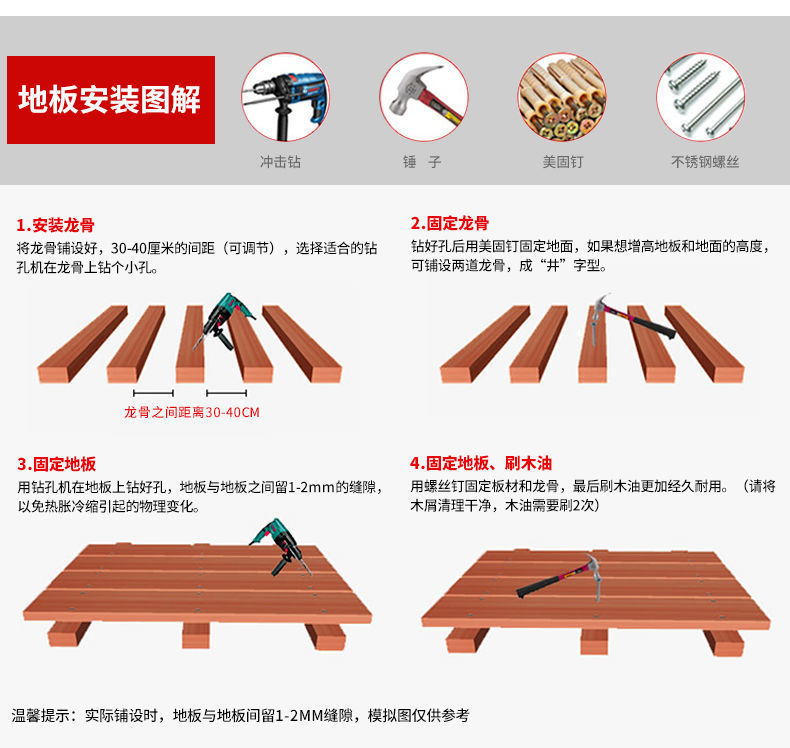 地板安装图解

冲击钻

锤 子

美固钉

不锈钢螺丝

1.安装龙骨
将龙骨铺设好，30-40厘米的间距（可调节），选择适合的钻孔机在龙骨上钻个小孔。

龙骨之间距离30-40CM

2.固定龙骨
钻好孔后用美固钉固定地面，如果想增高地板和地面的高度，可铺设两道龙骨，成“井”字型。

3.固定地板
用钻孔机在地板上钻好孔，地板与地板之间留1-2mm的缝隙，以免热胀冷缩引起的物理变化。

4.固定地板、刷木油
用螺丝钉固定板材和龙骨，最后刷木油更加经久耐用。（请将木屑清理干净，木油需要刷2次）

温馨提示：实际铺设时，地板与地板间留1-2MM缝隙，模拟图仅供参考