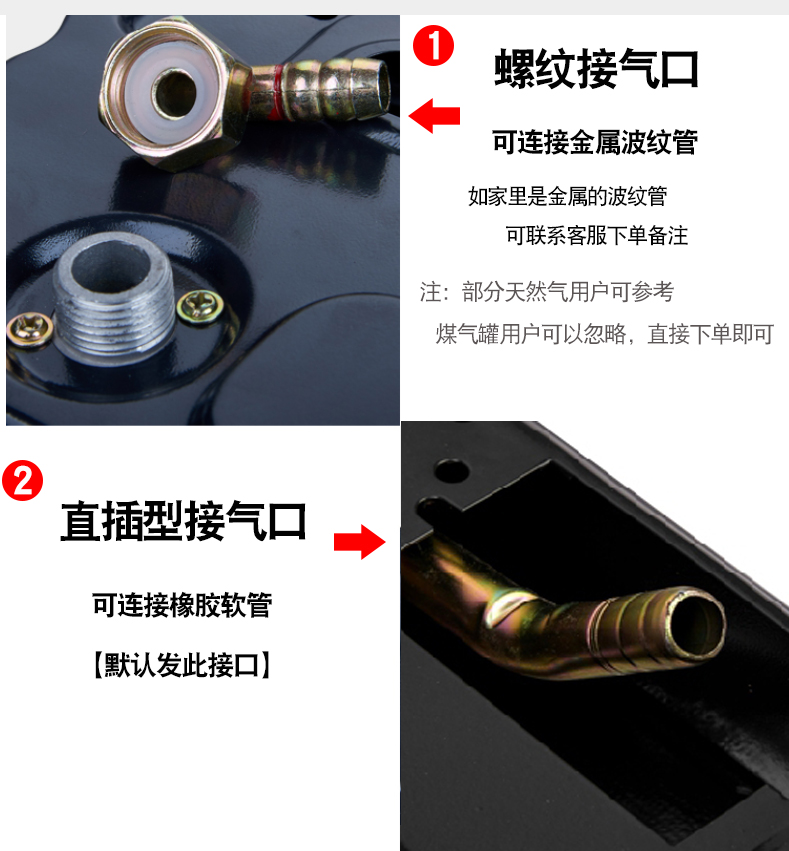 ❶ 螺纹接气口

可连接金属波纹管

如家里是金属的波纹管
可联系客服下单备注

注：部分天然气用户可参考
煤气罐用户可以忽略，直接下单即可

❷ 直插型接气口

可连接橡胶软管

【默认发此接口】