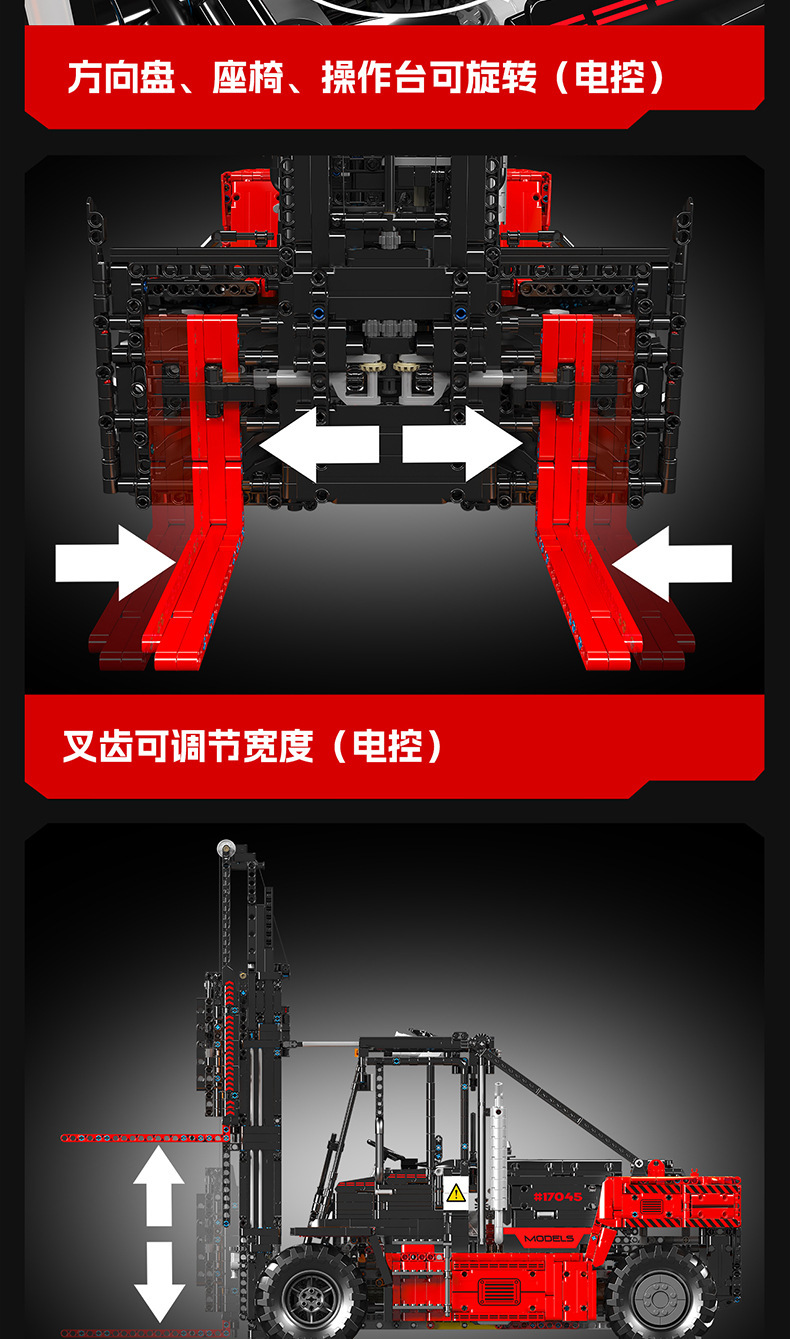 方向盘、座椅、操作台可旋转（电控）

叉齿可调节宽度（电控）

#17045
MODELS