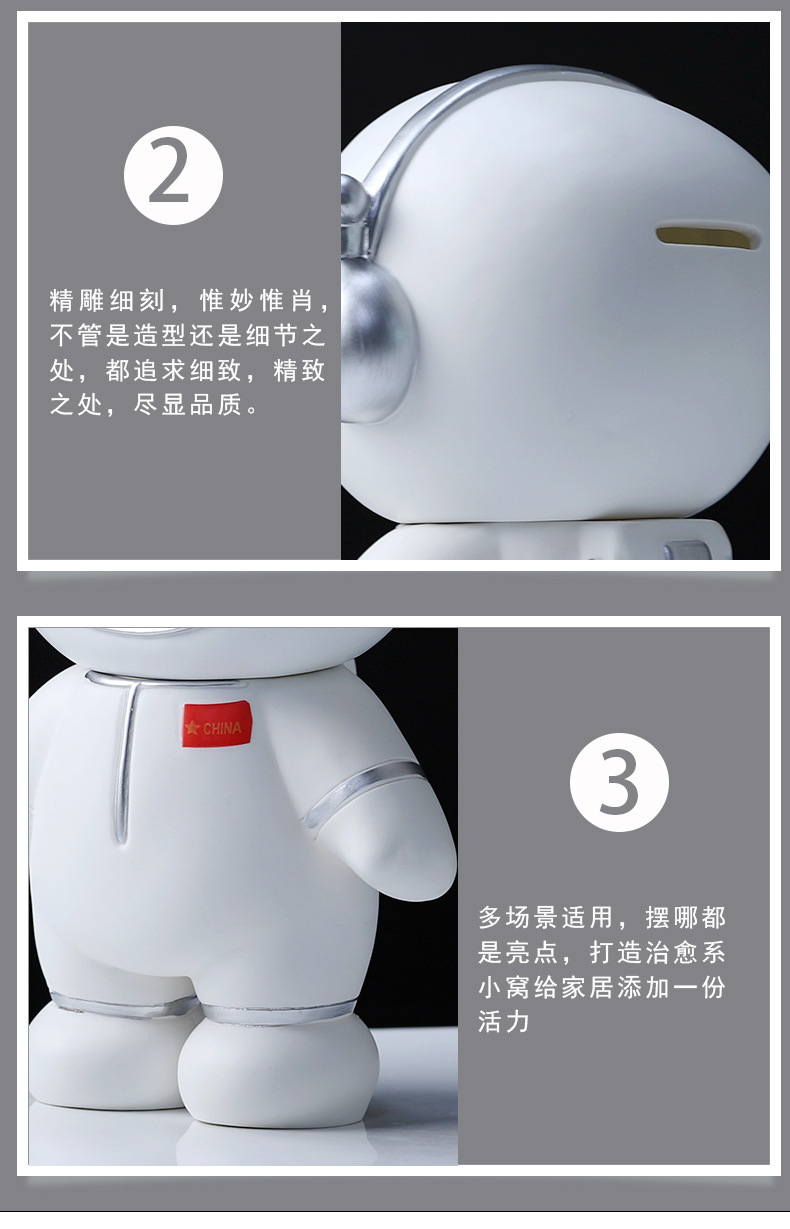 2

精雕细刻，惟妙惟肖，不管是造型还是细节之处，都追求细致，精致之处，尽显品质。

CHINA

3

多场景适用，摆哪都是亮点，打造治愈系小窝给家居添加一份活力