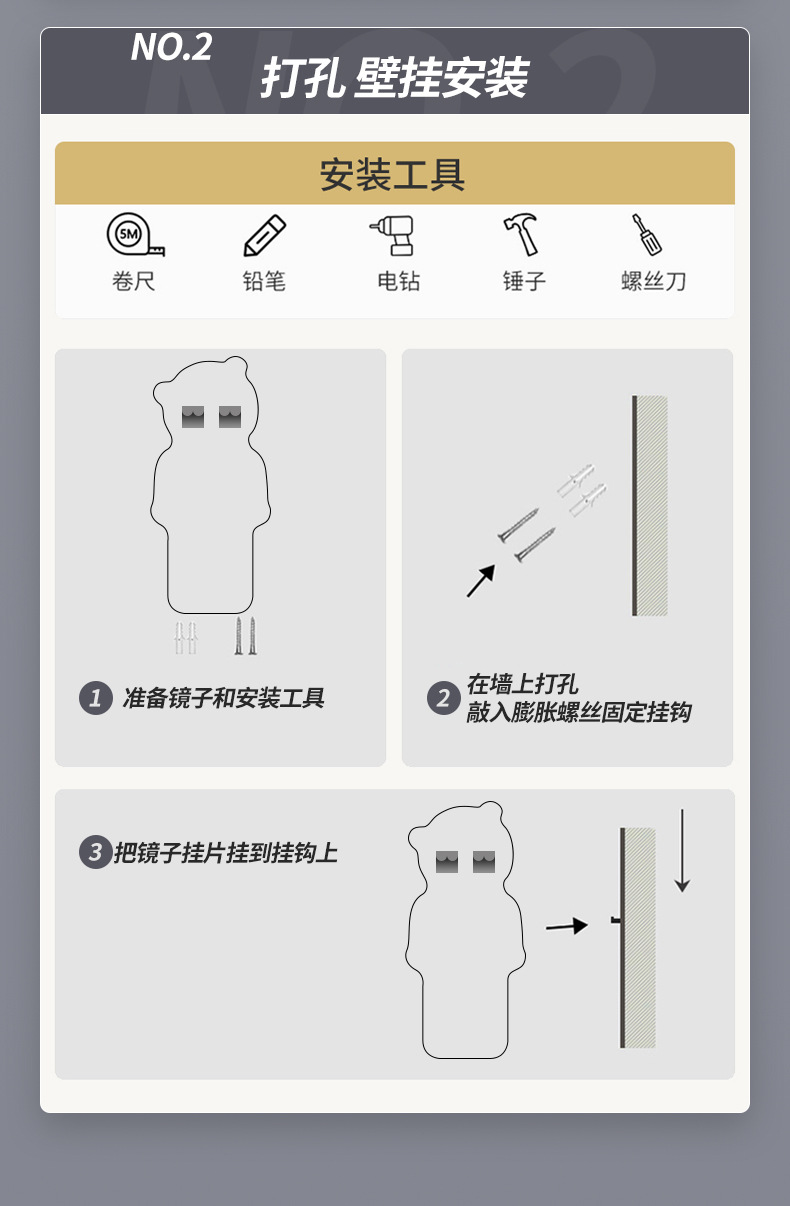 NO.2
打孔 壁挂安装

安装工具

5M
卷尺　铅笔　电钻　锤子　螺丝刀

1 准备镜子和安装工具

2 在墙上打孔
敲入膨胀螺丝固定挂钩

3 把镜子挂片挂到挂钩上